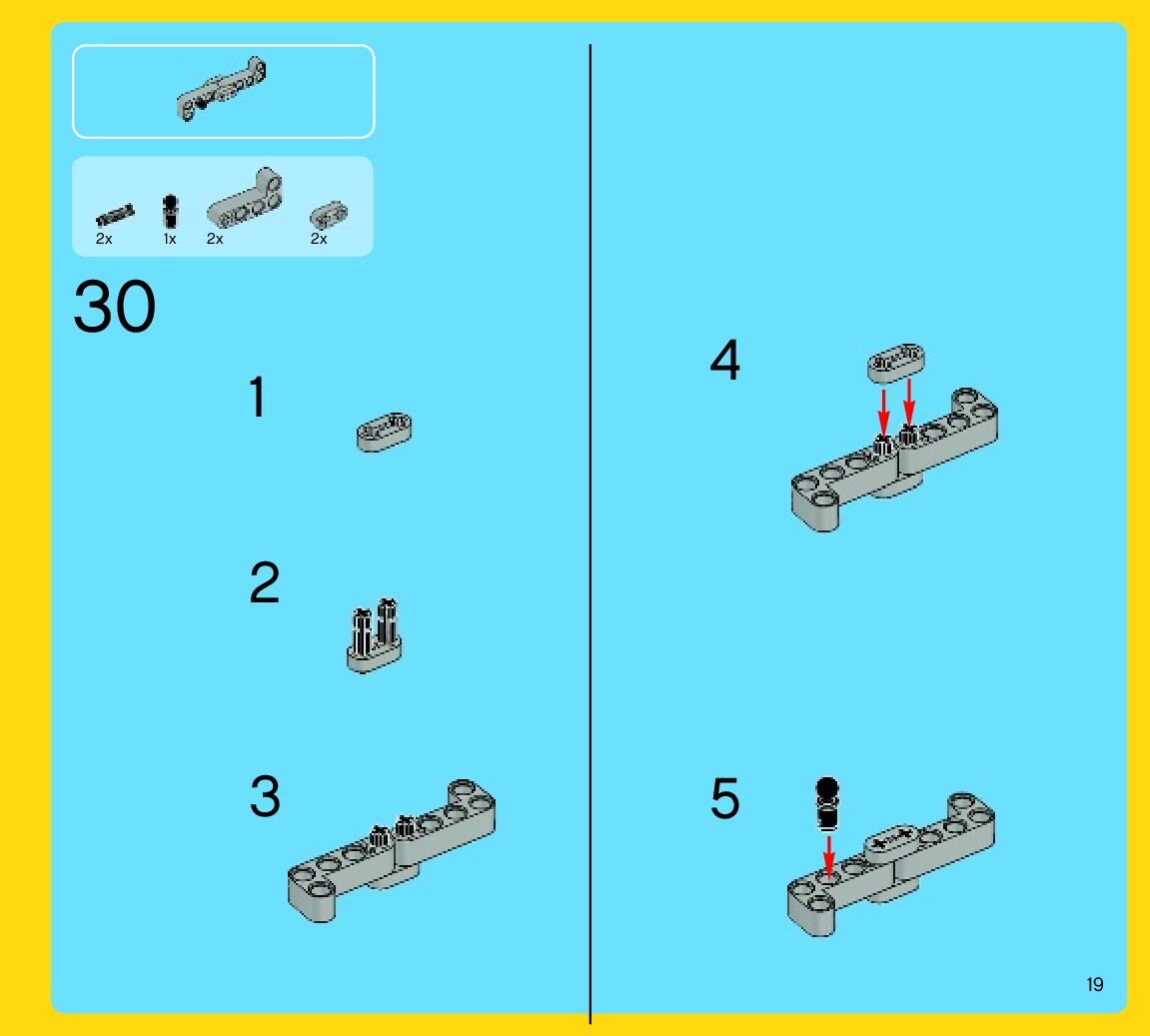 2x 1x 2x 2x

30

1

2

3

4

5

19