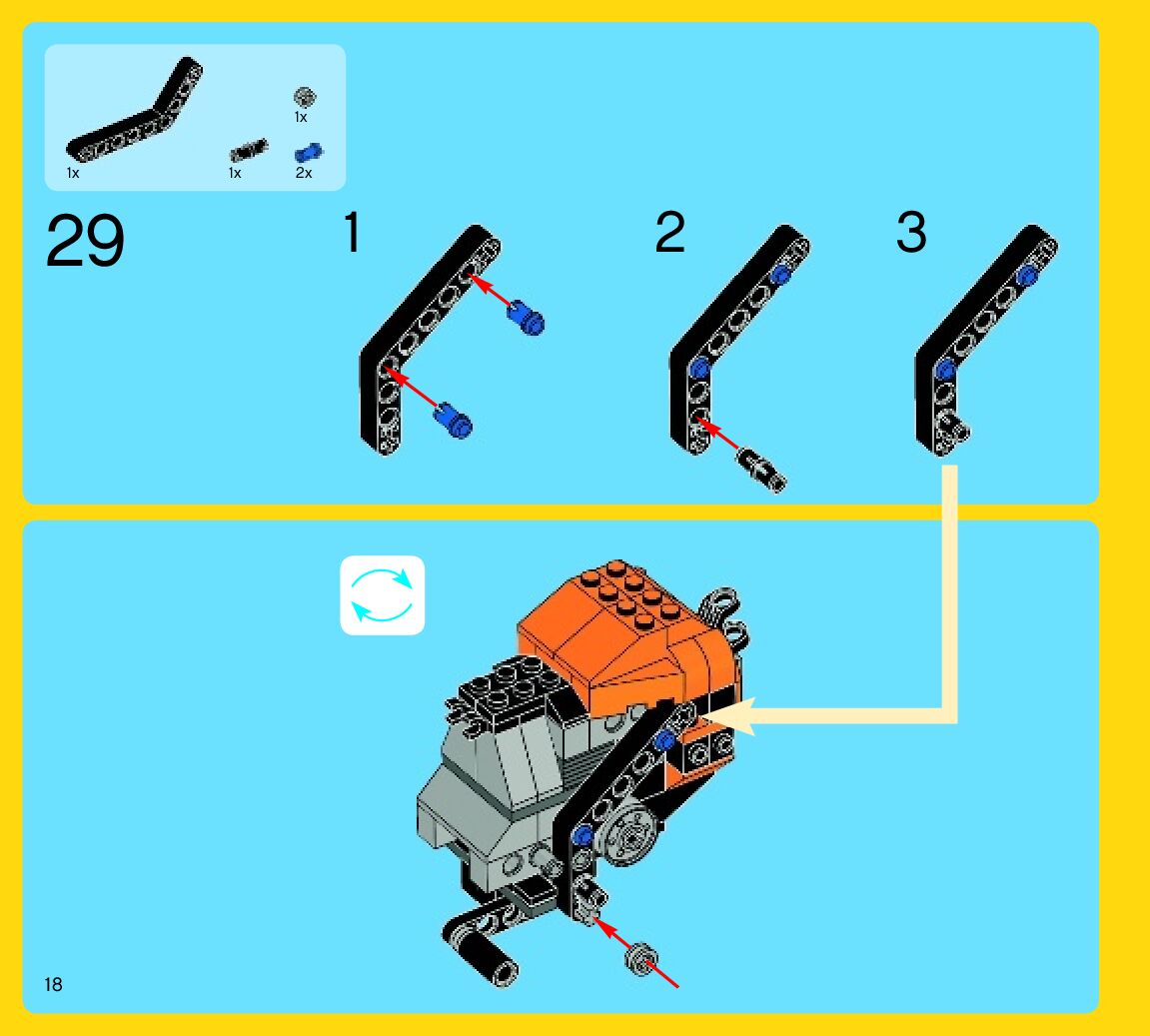 1x
1x
1x
2x
29
1
2
3
18