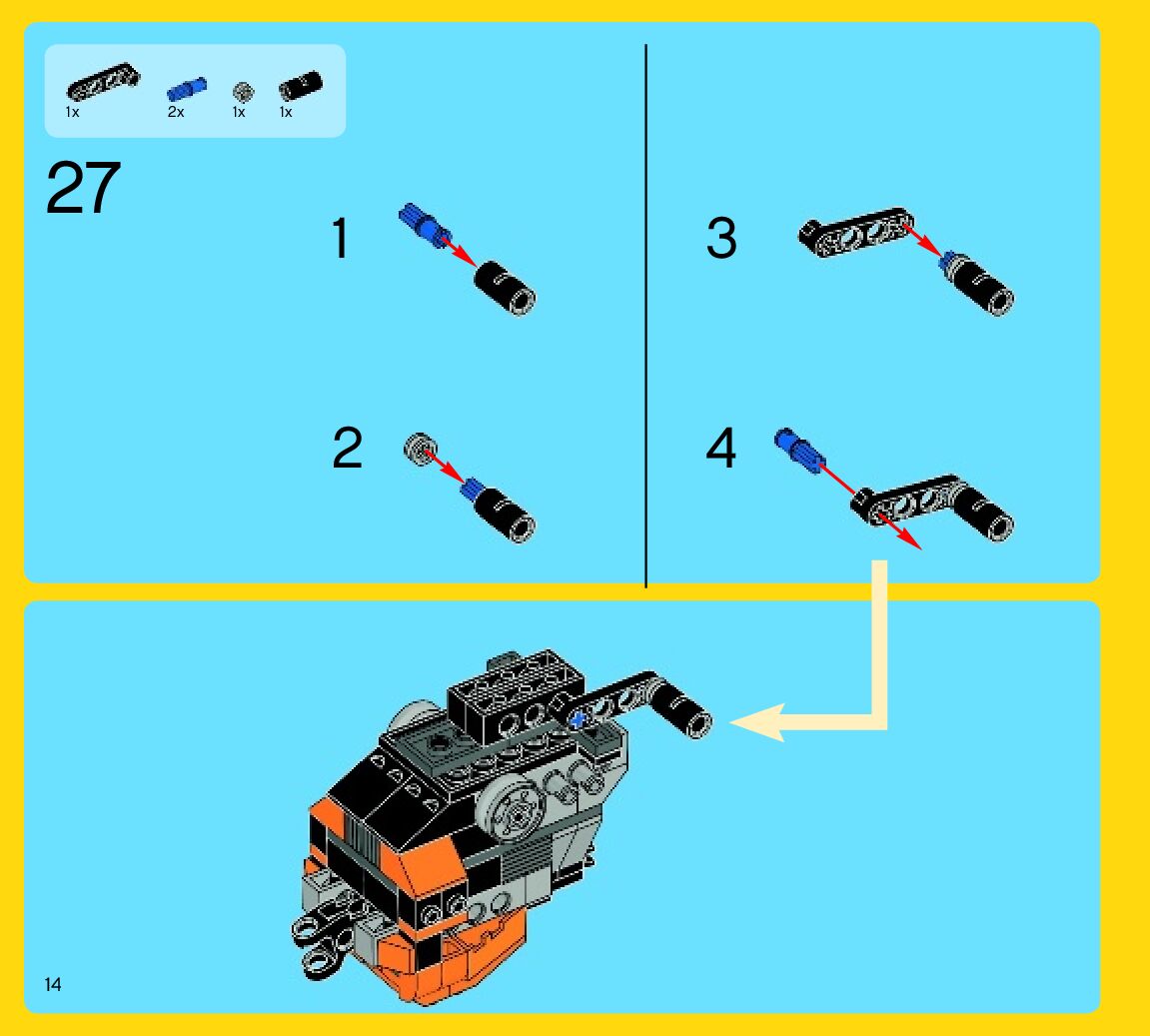 1x 2x 1x 1x

27

1

2

3

4

14