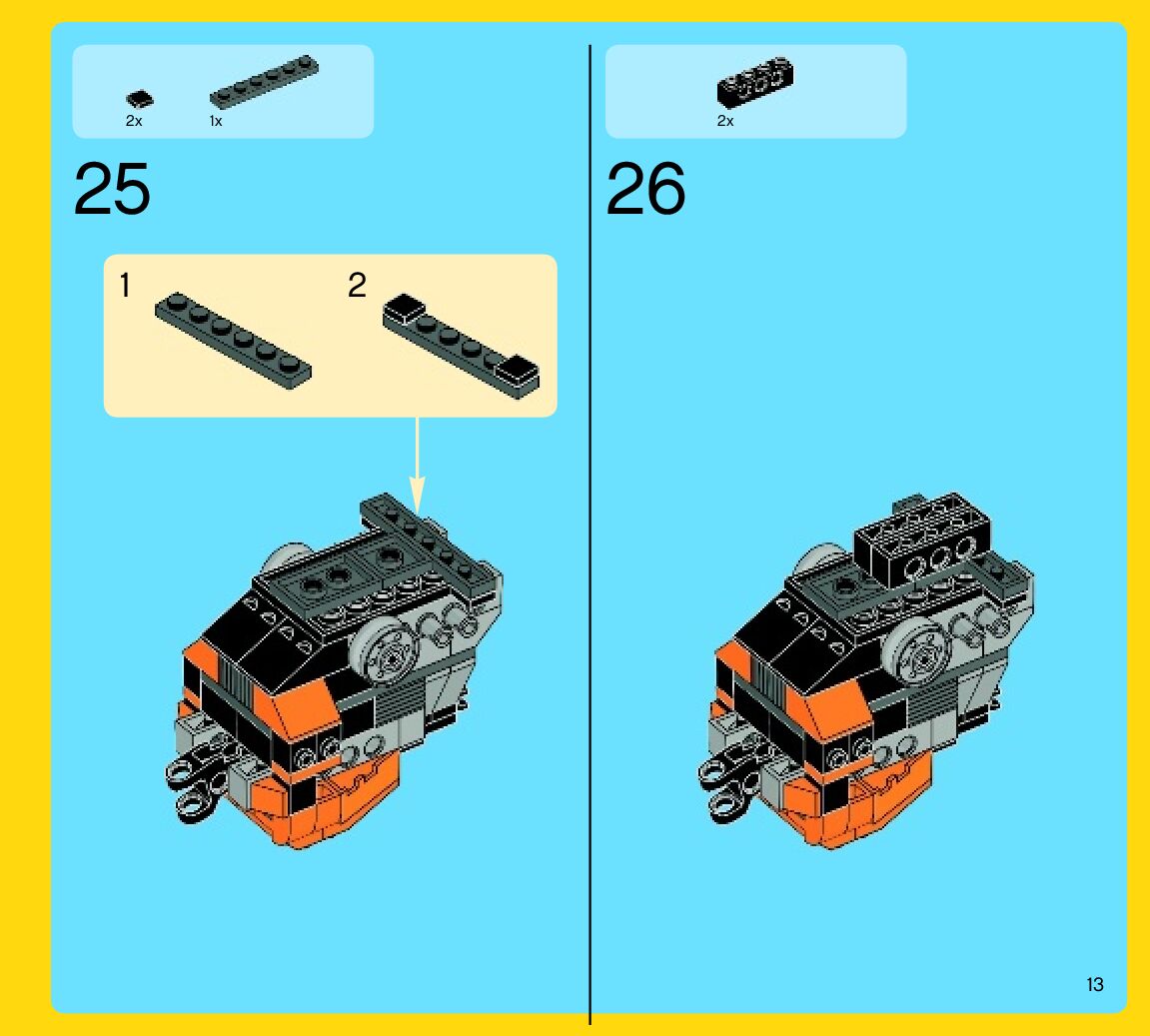 2x 1x

25

1 2

2x

26

13