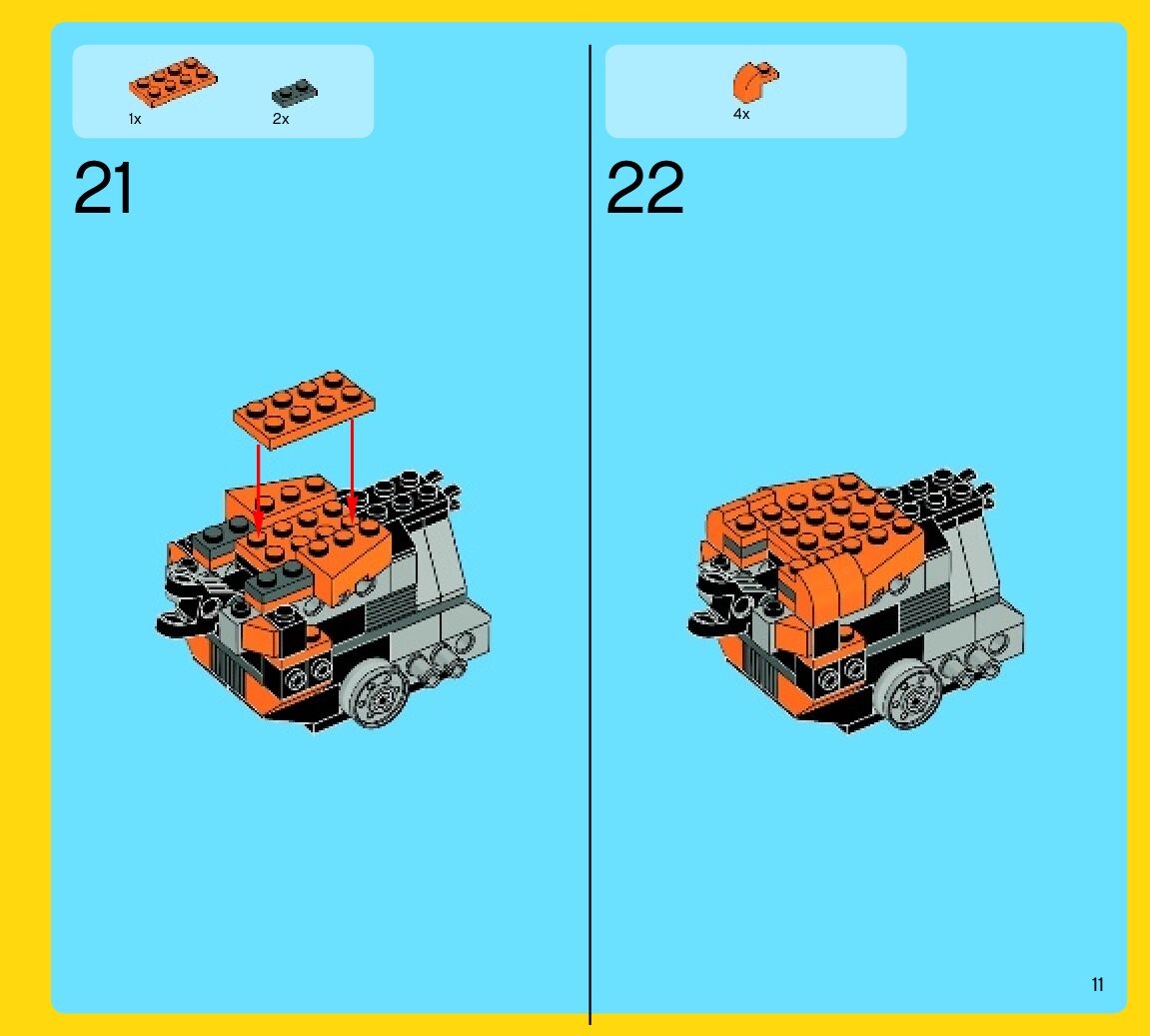 1x

2x

21

4x

22

11