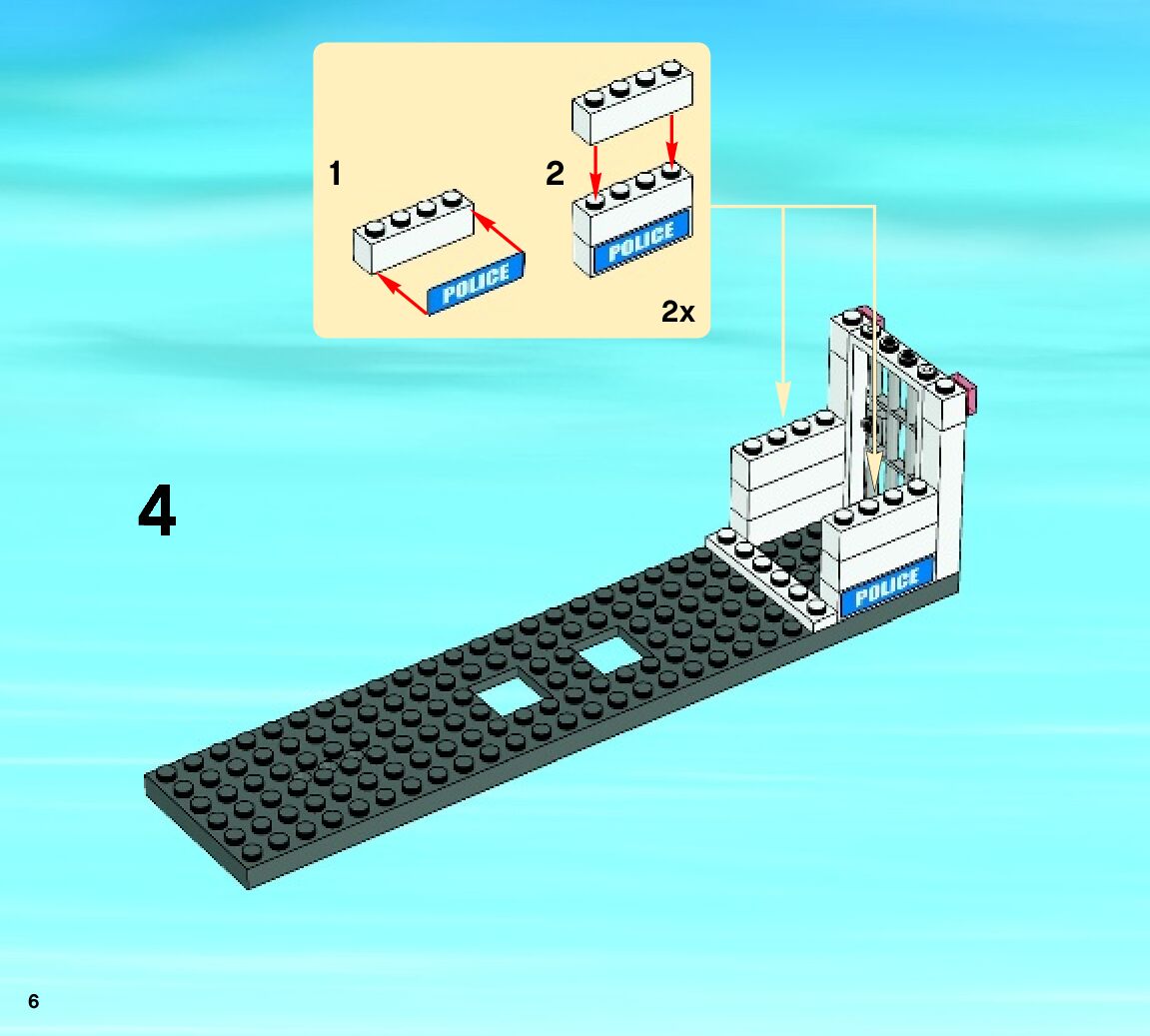 1

POLICE

2

POLICE

2x

4

POLICE

6