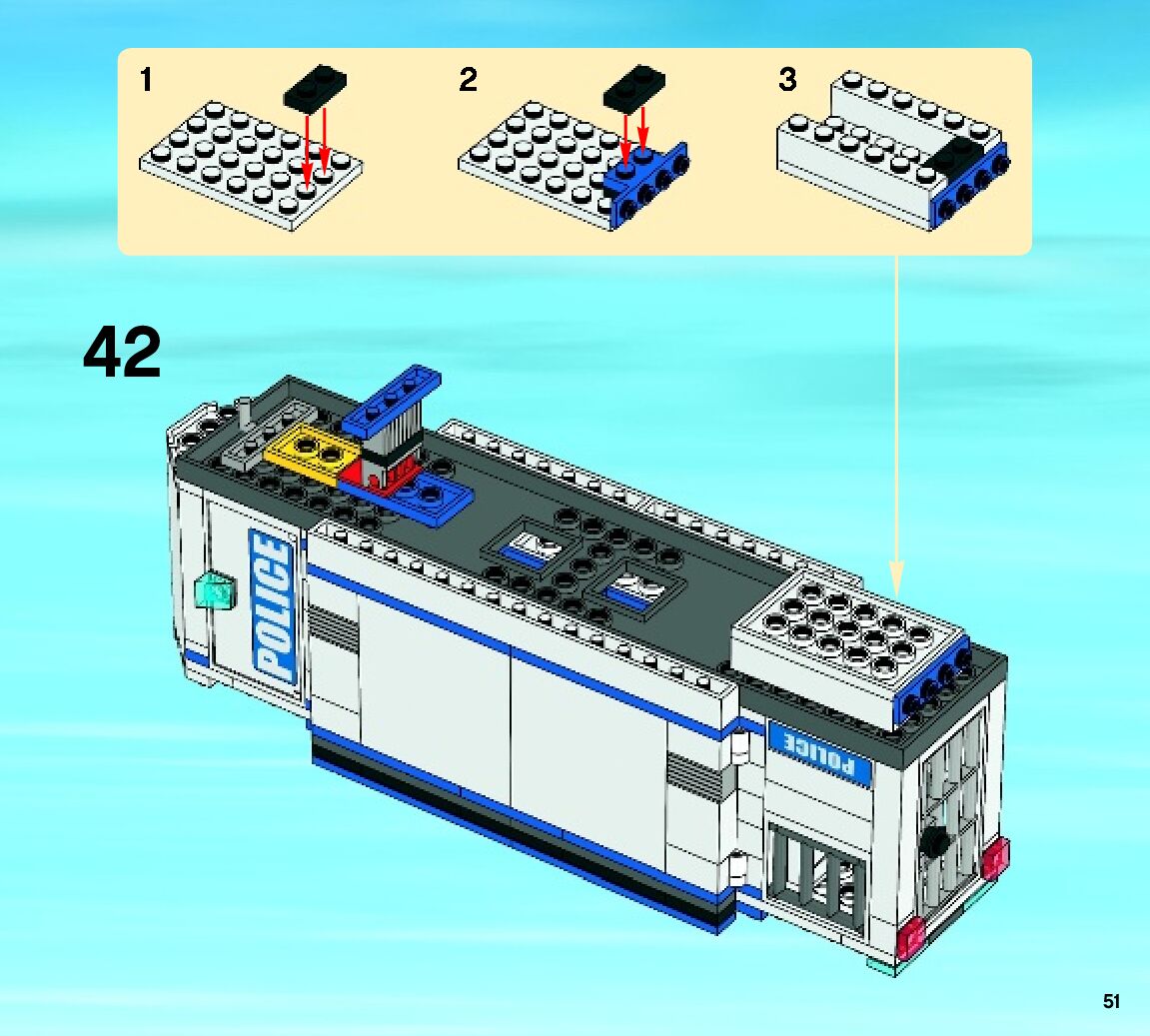 1

2

3

42

POLICE

POLICE

51