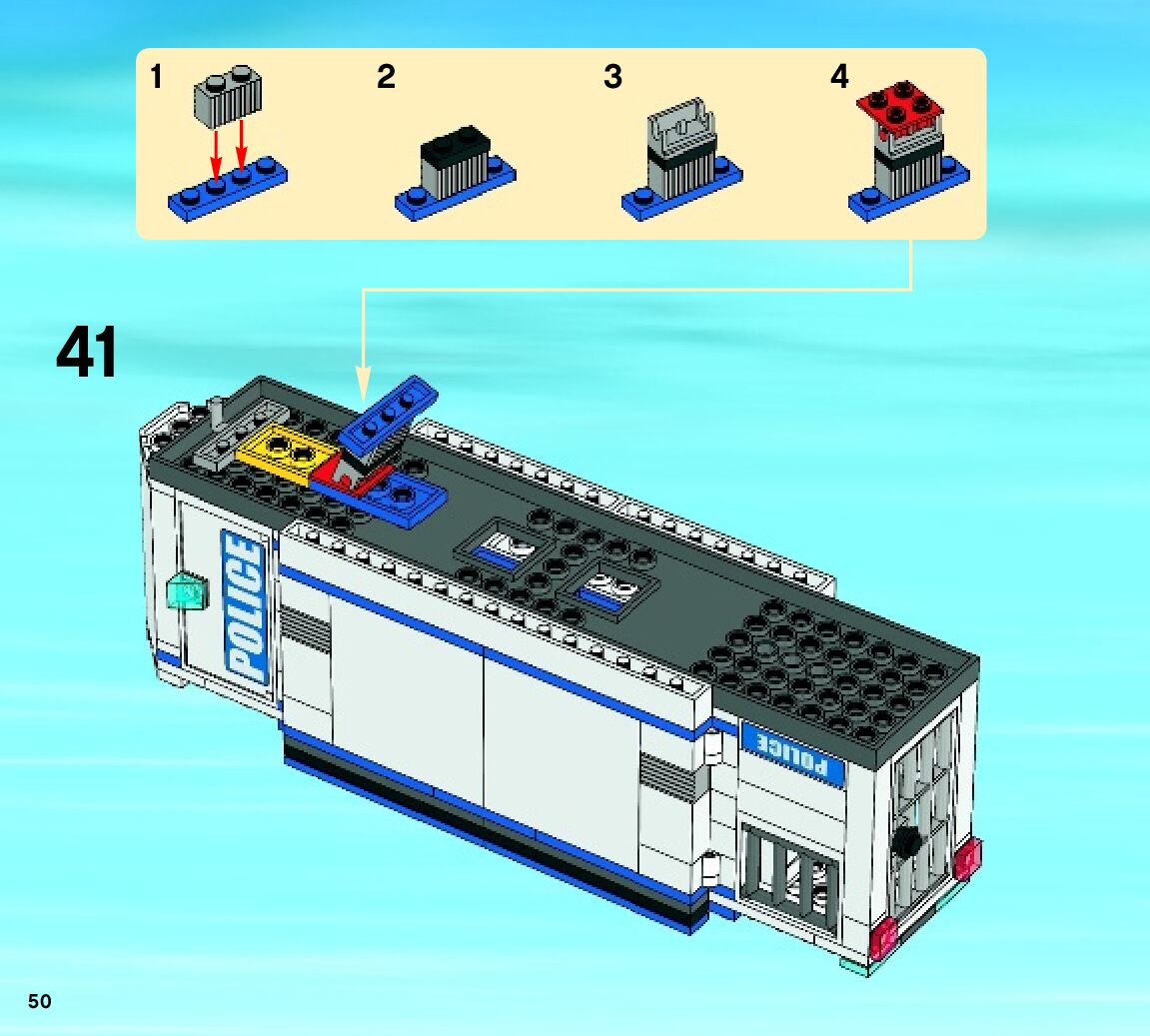 1
2
3
4

41

POLICE

POLICE

50