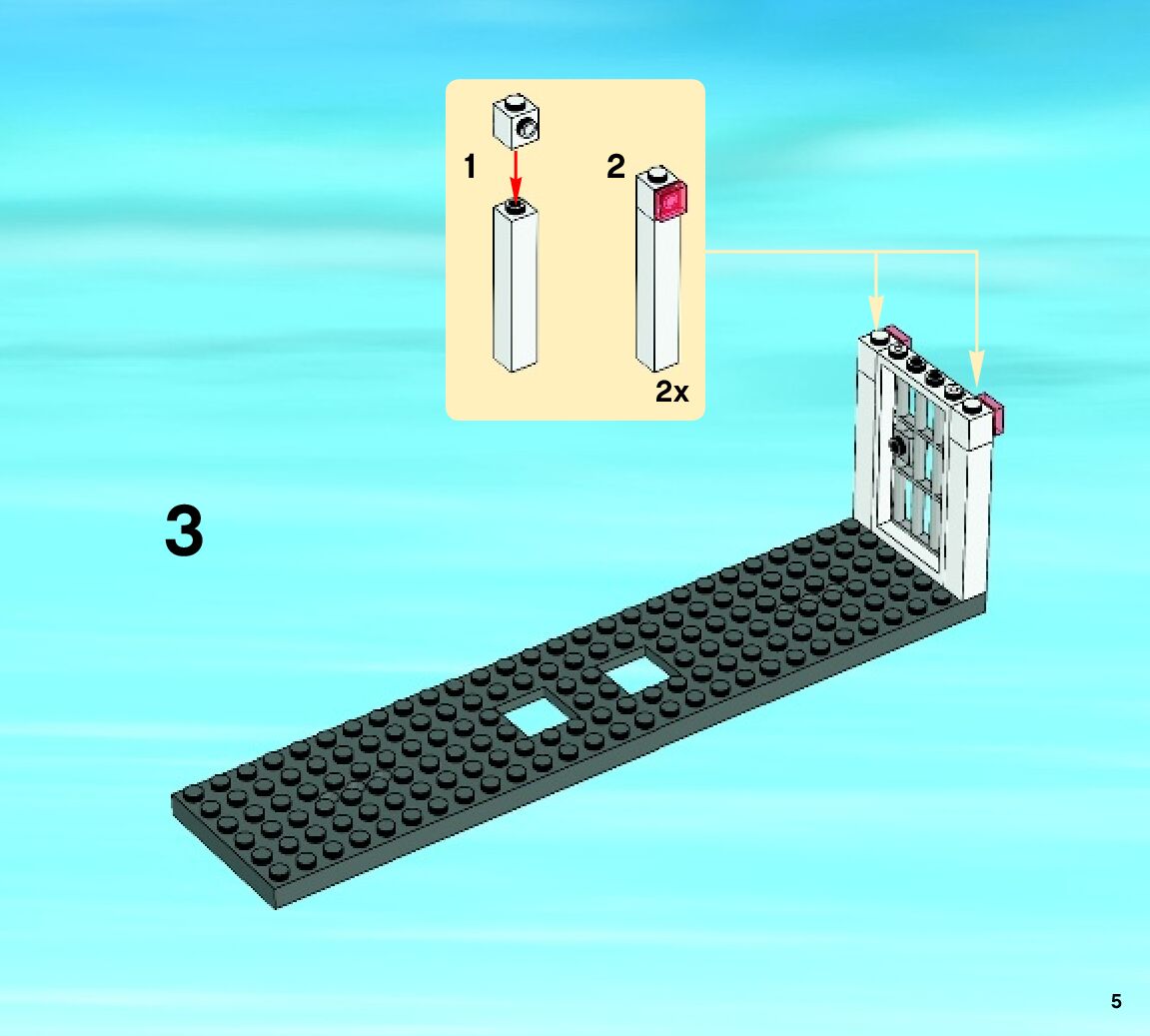 1

2

2x

3

5