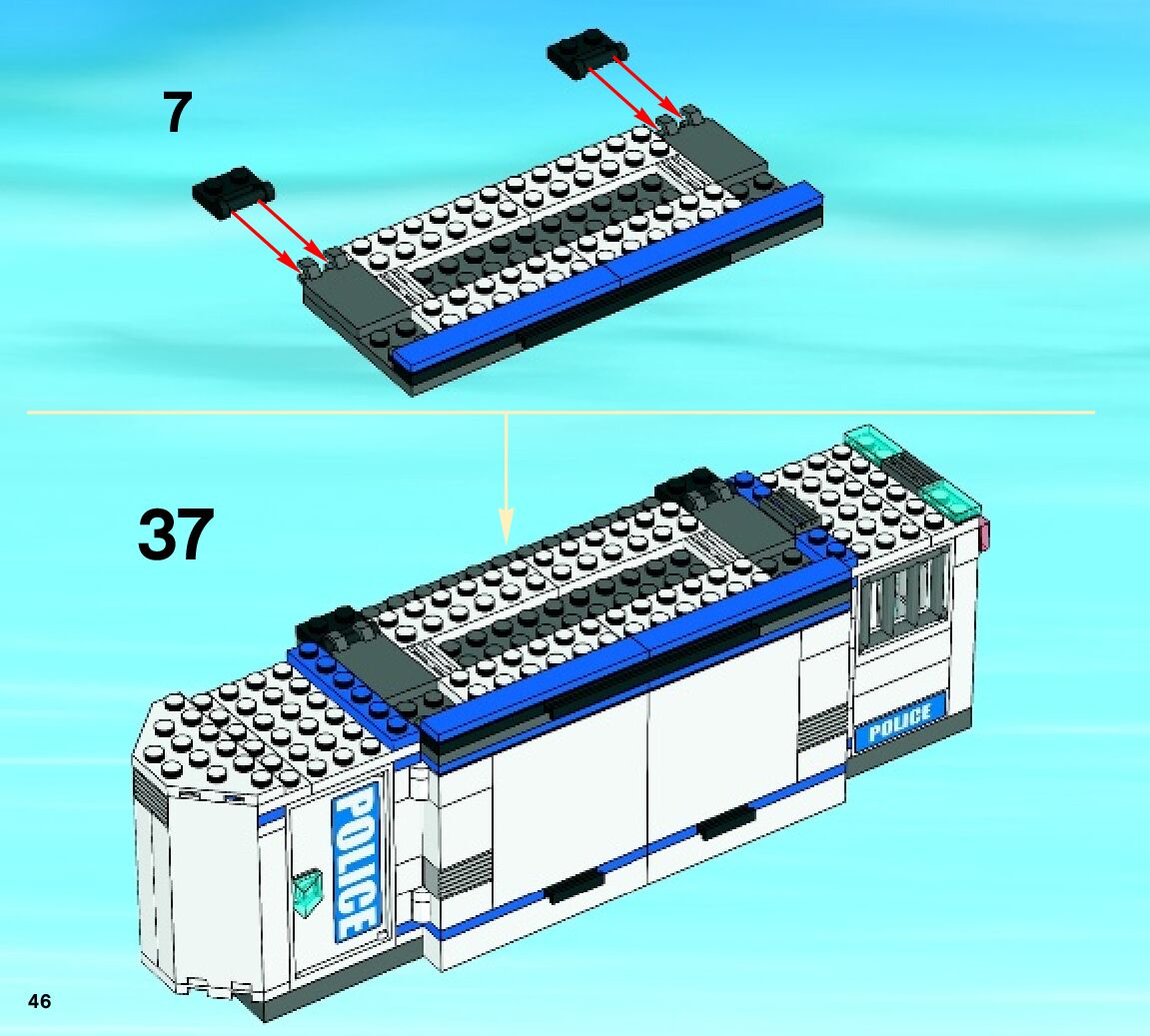 7

37

POLICE

POLICE

46