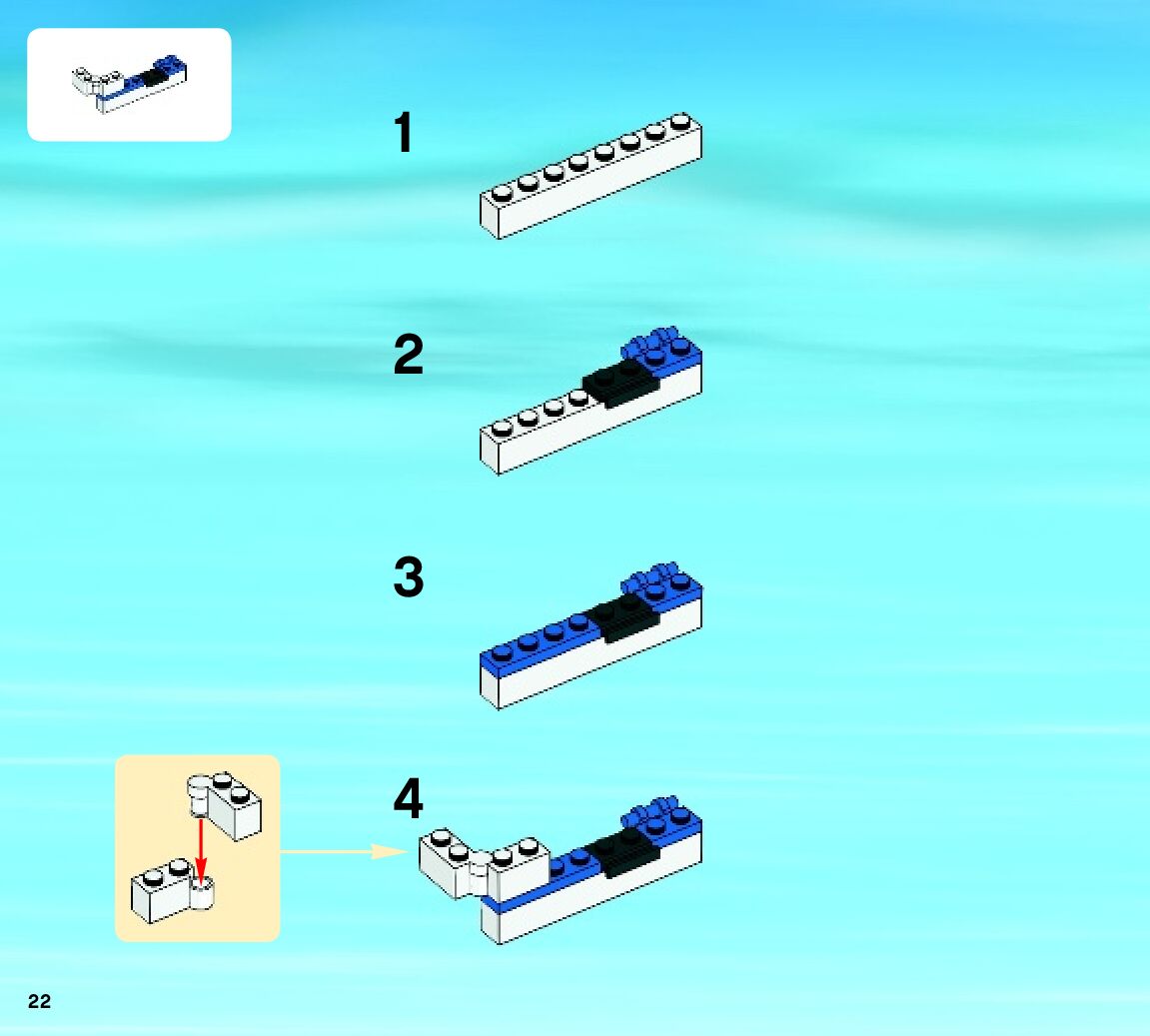 1

2

3

4

22