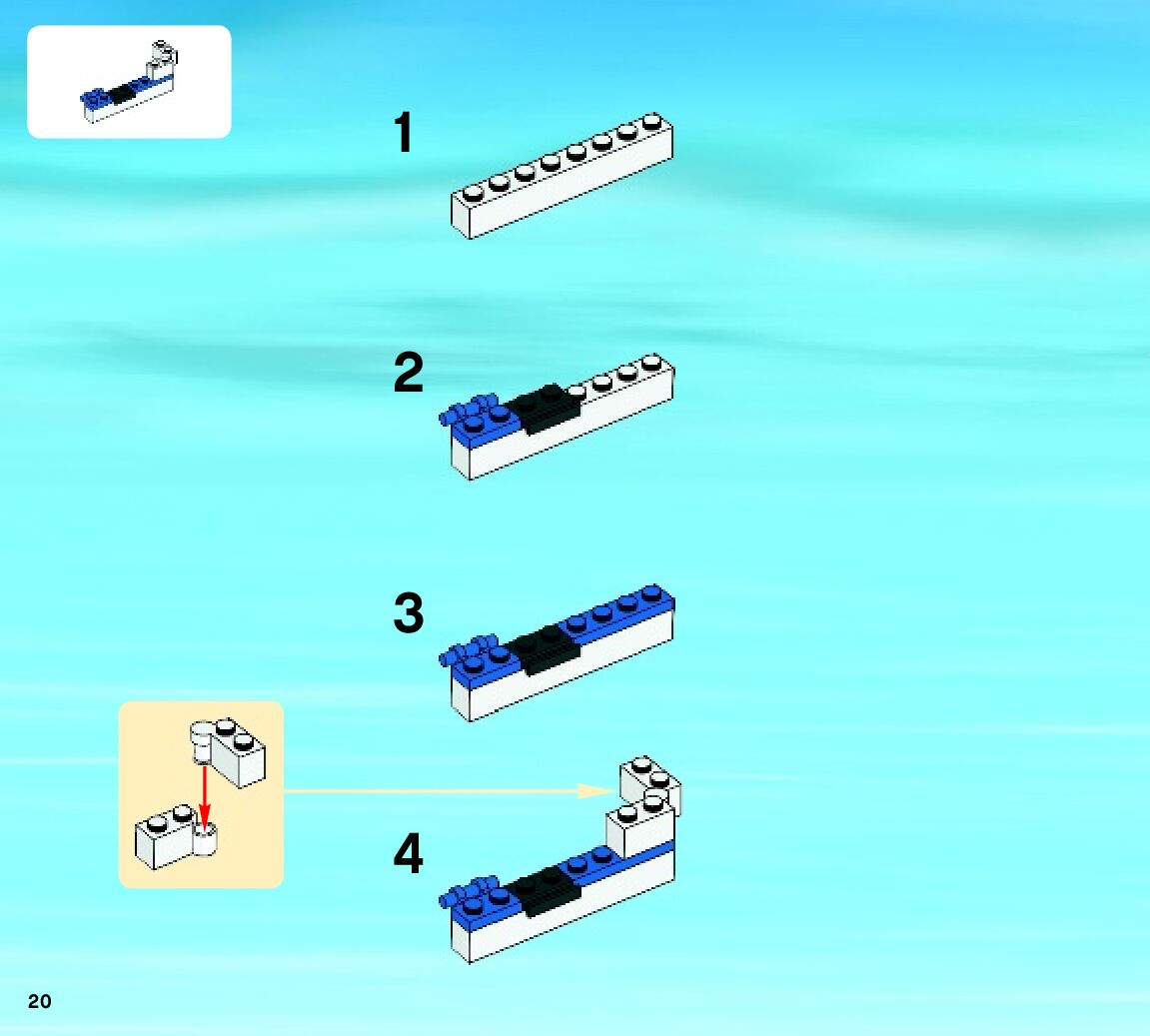 1

2

3

4

20