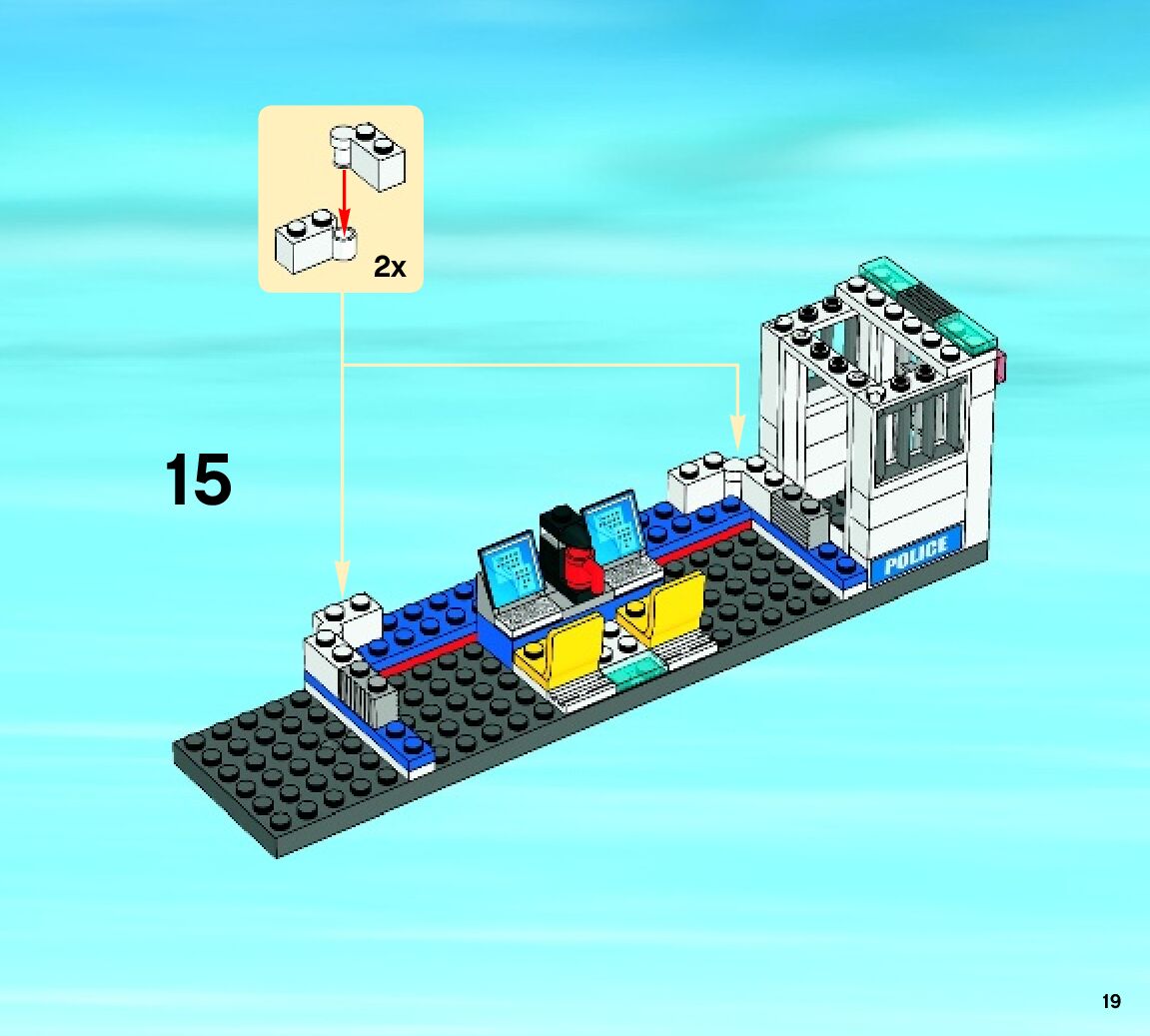 2x

15

POLICE

19