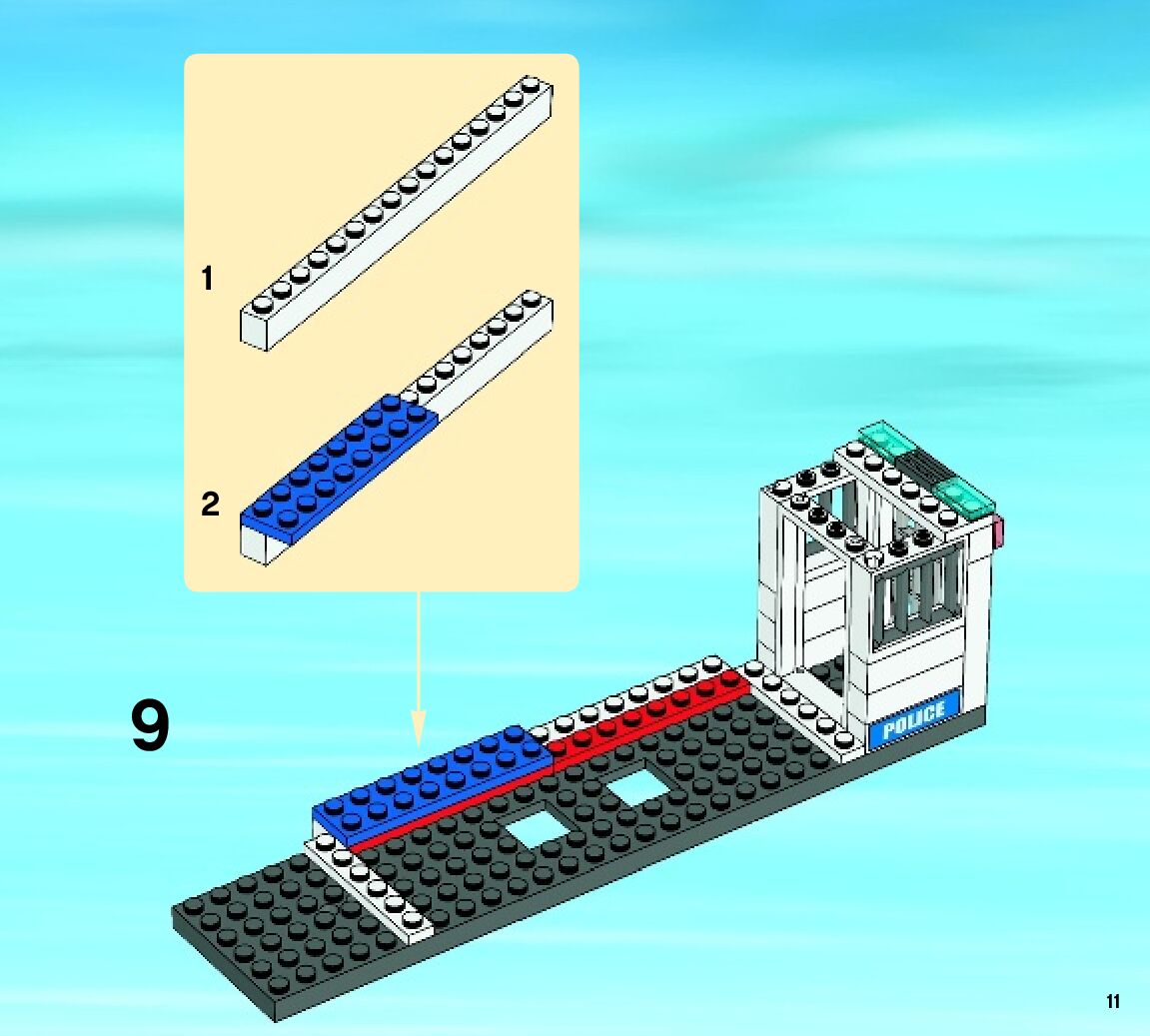 1

2

9

POLICE

11