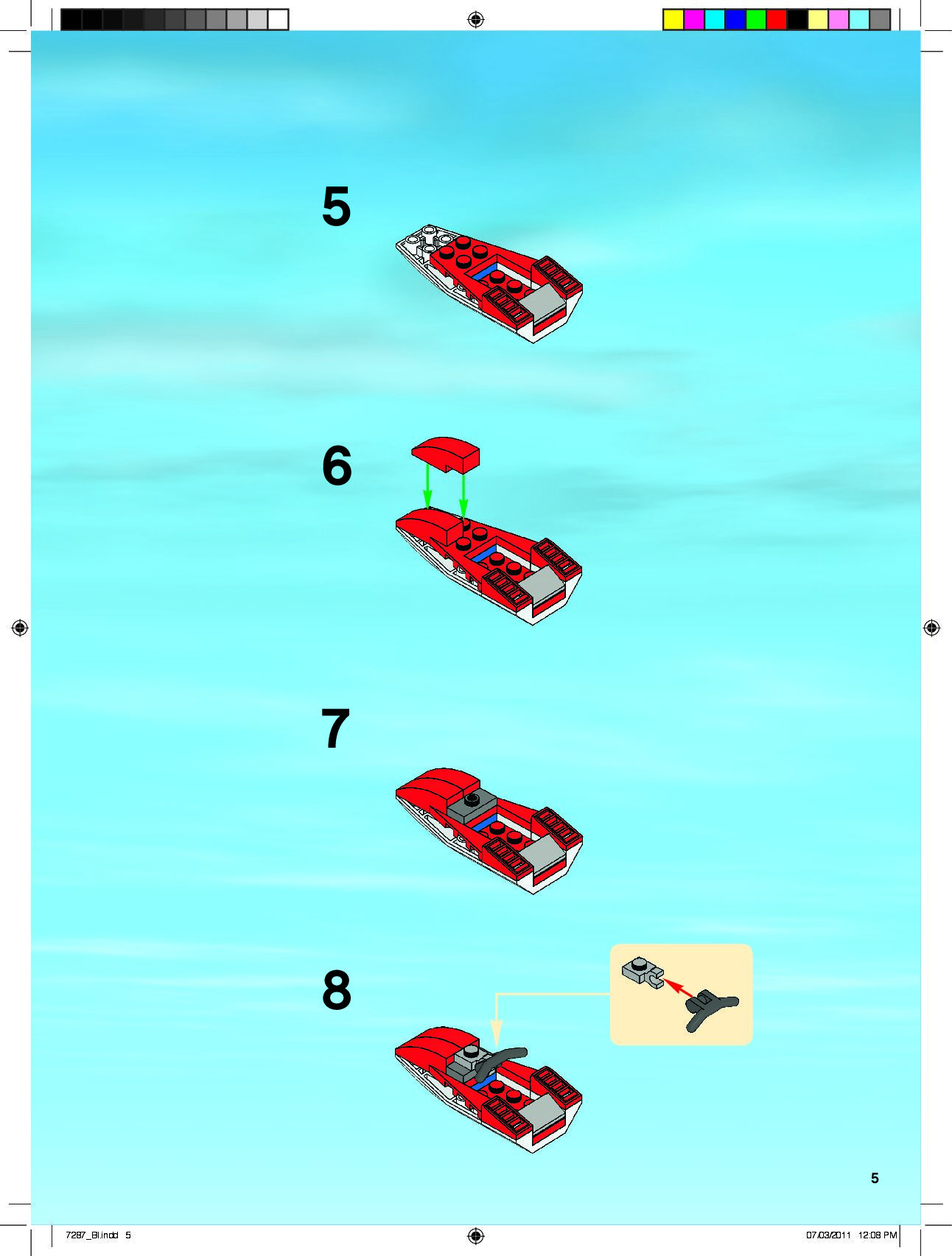 5

6

7

8

5

7287_BI.indd 5

07/03/2011 12:08 PM