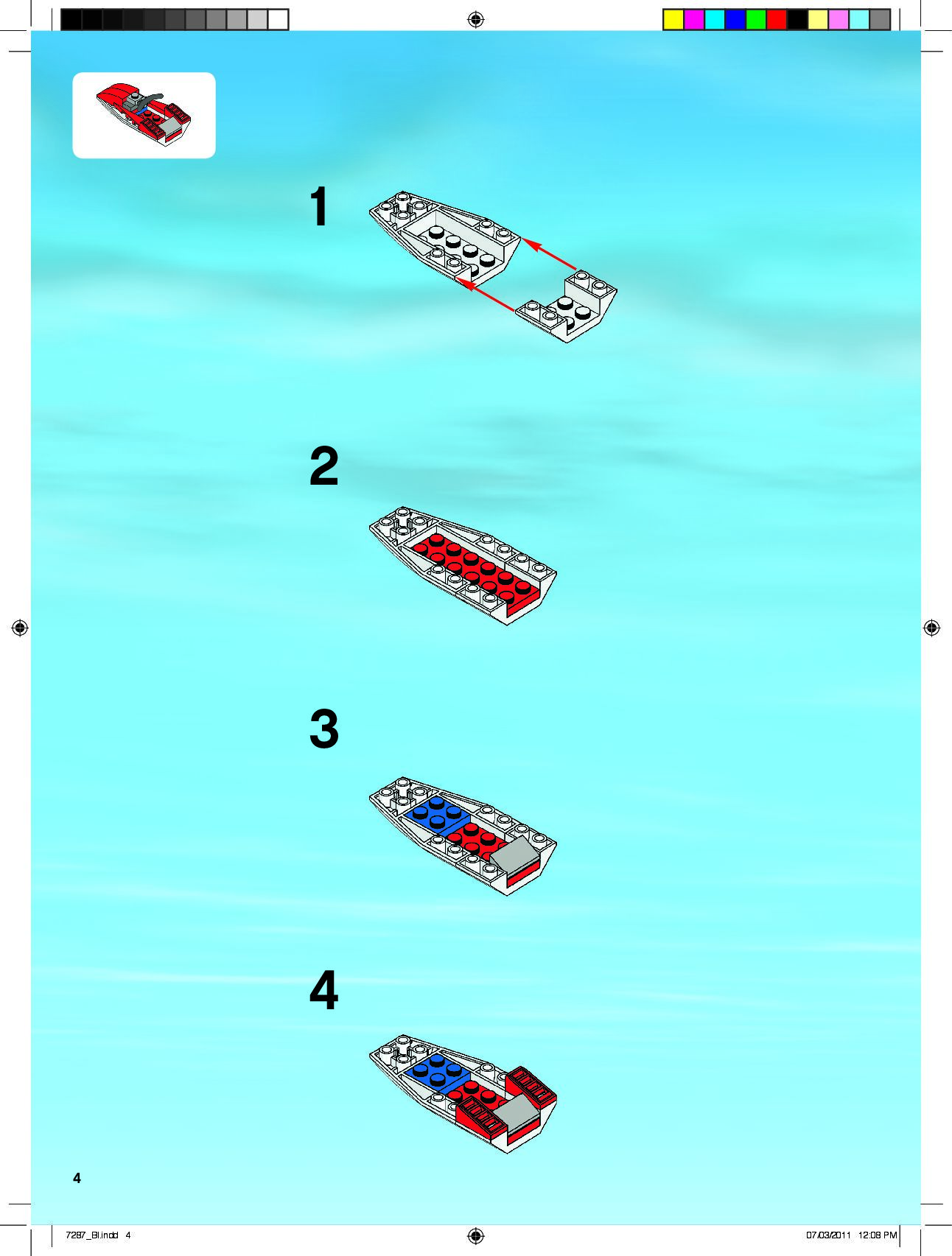 1

2

3

4

4

7287_BI.indd 4

07/03/2011 12:08 PM