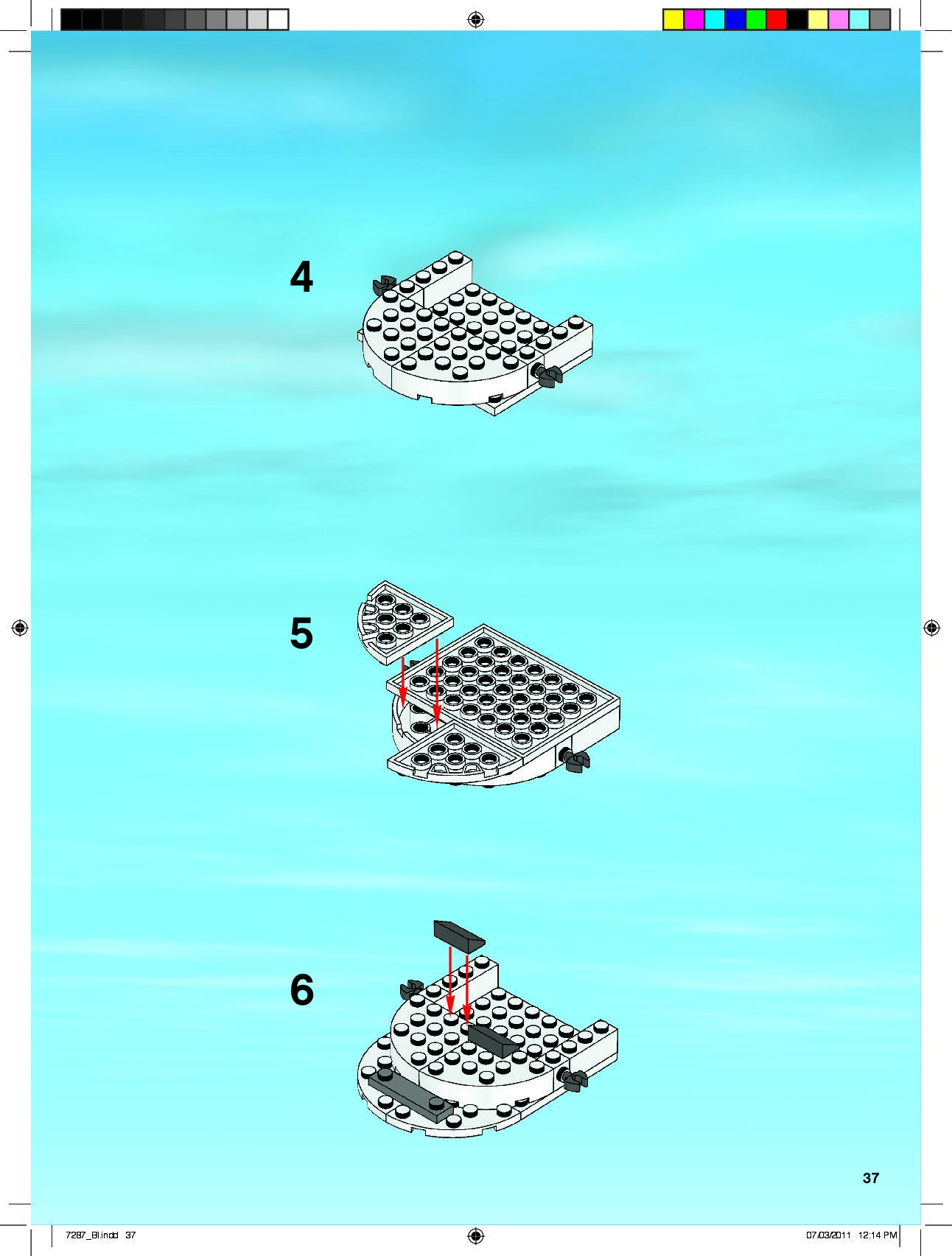 4

5

6

37

7287_BI.indd 37

07/03/2011 12:14 PM