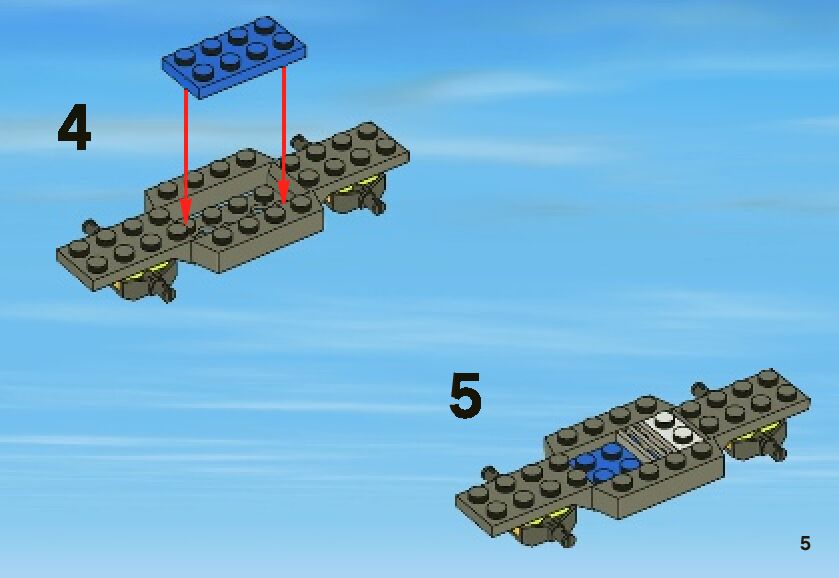 4

5

5