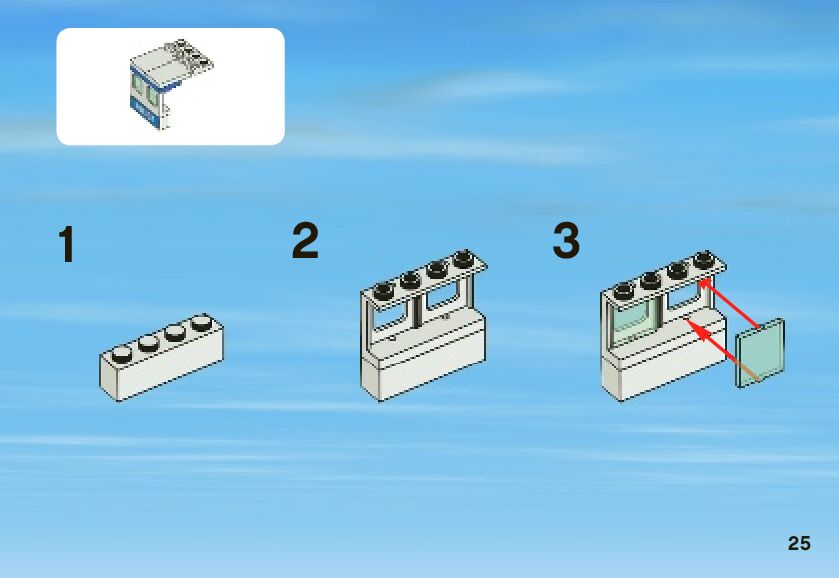 1

2

3

25