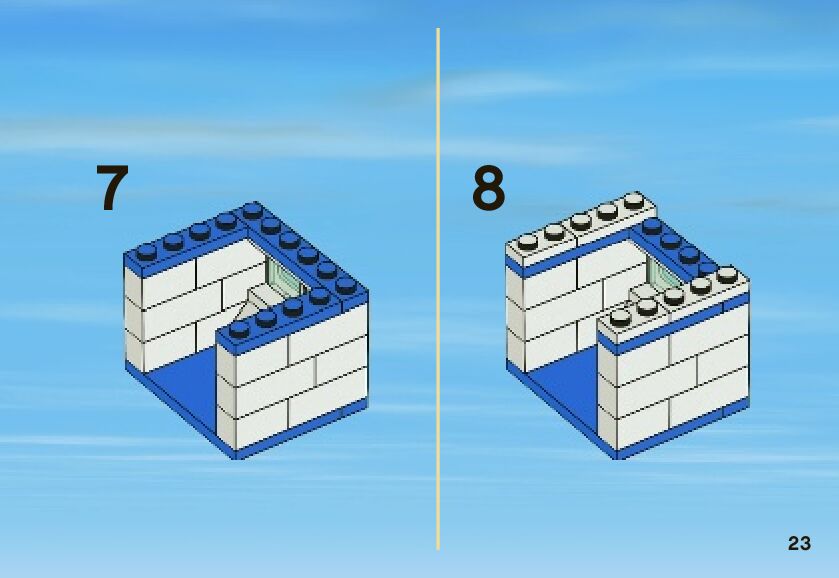 7

8

23