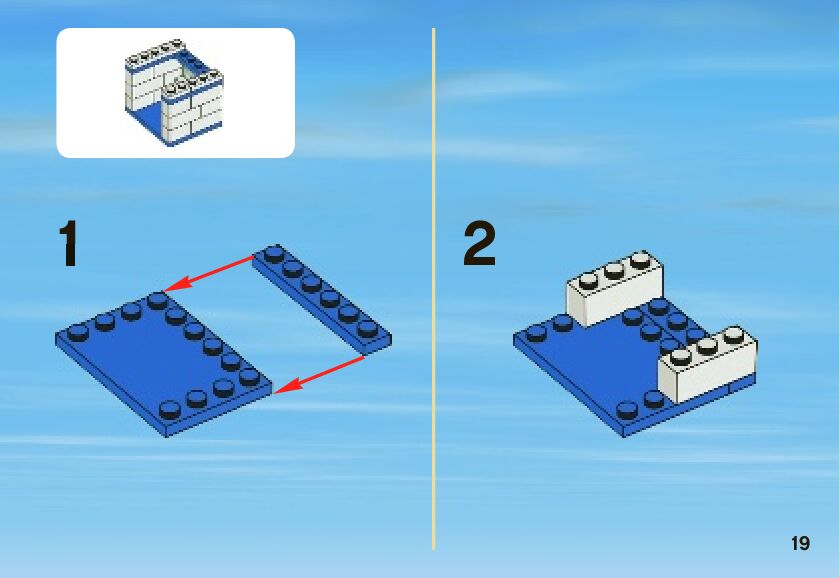 1

2

19