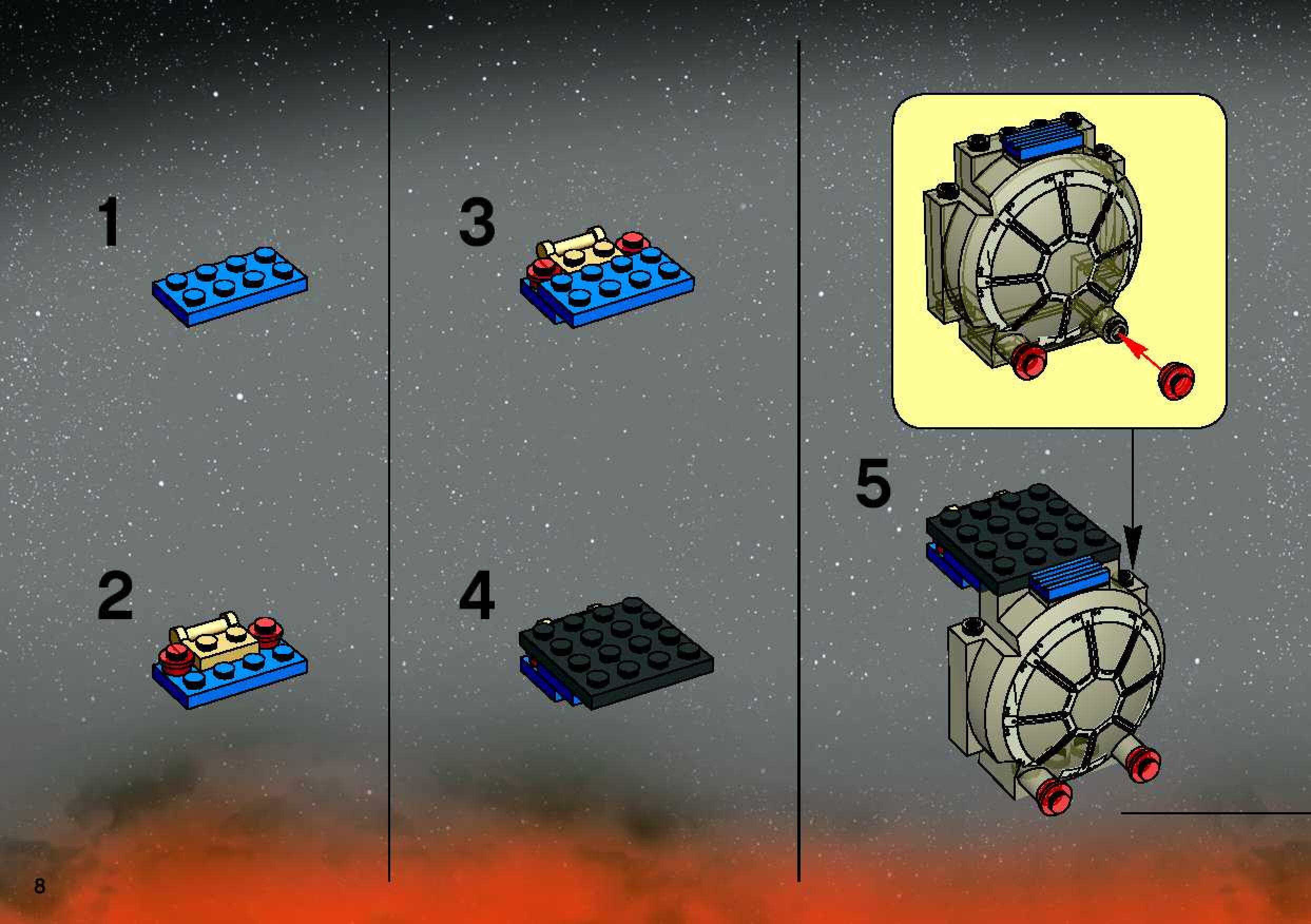 1

2

3

4

5

8