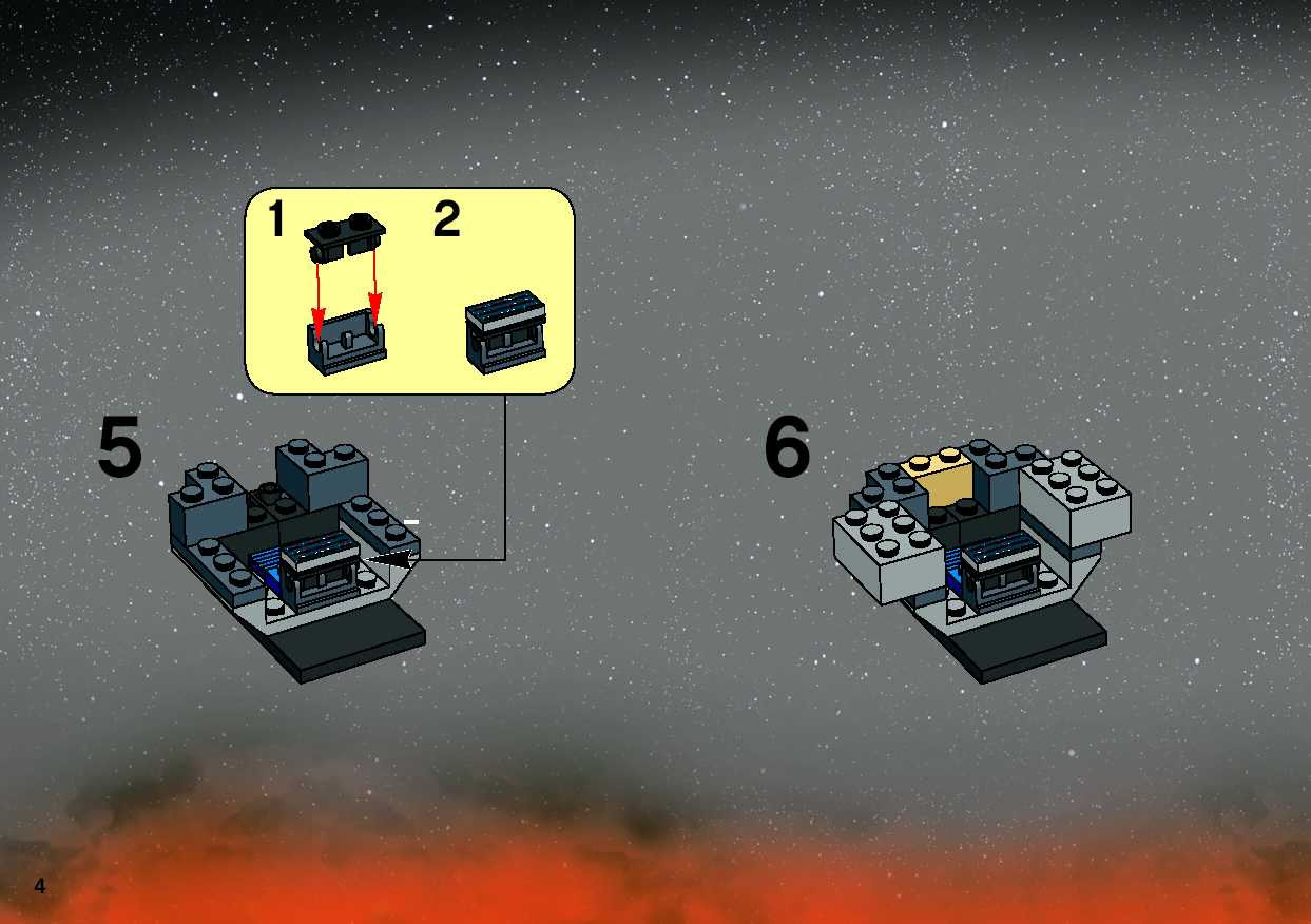 1
2
5
6
4