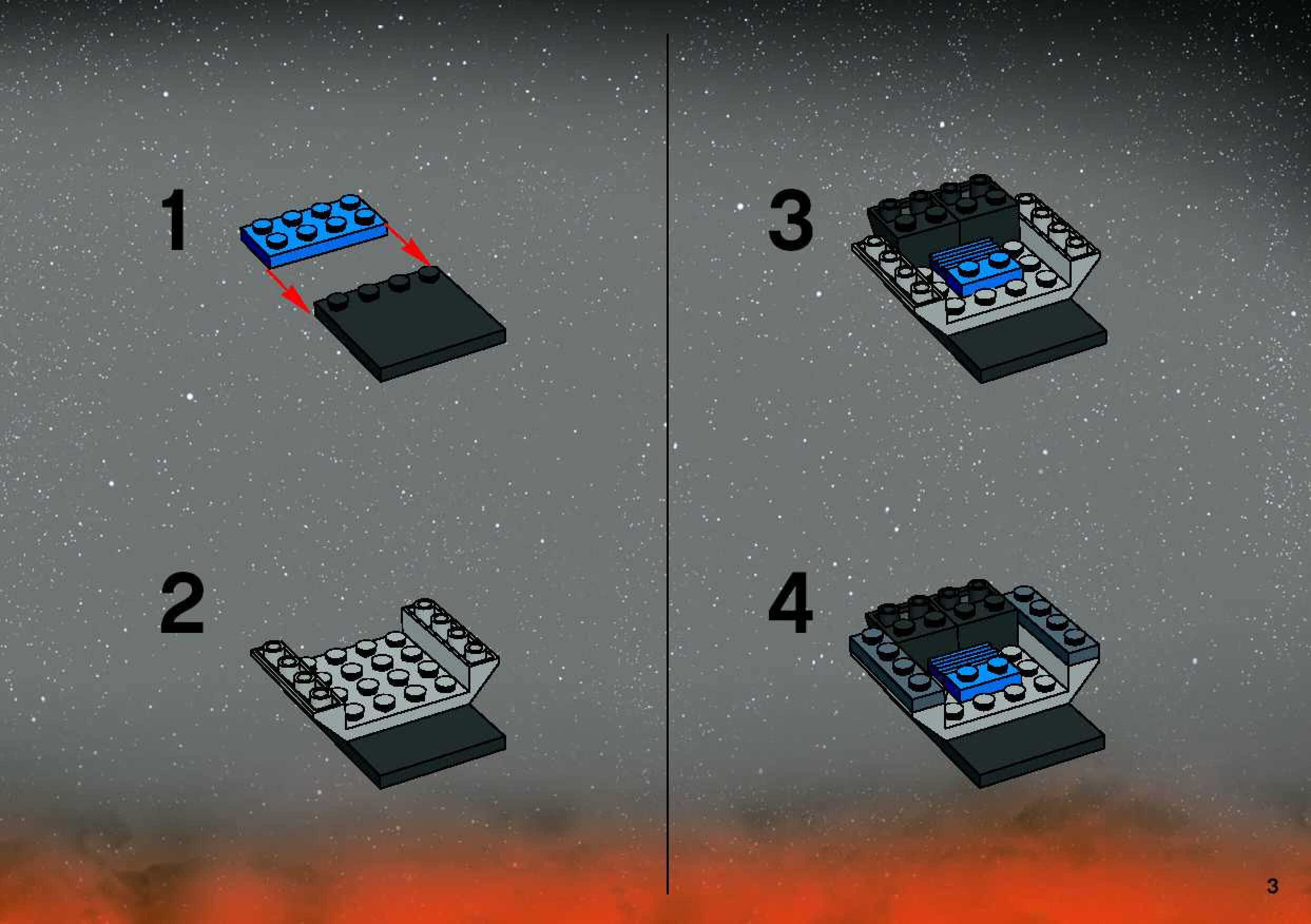 1

2

3

4

3