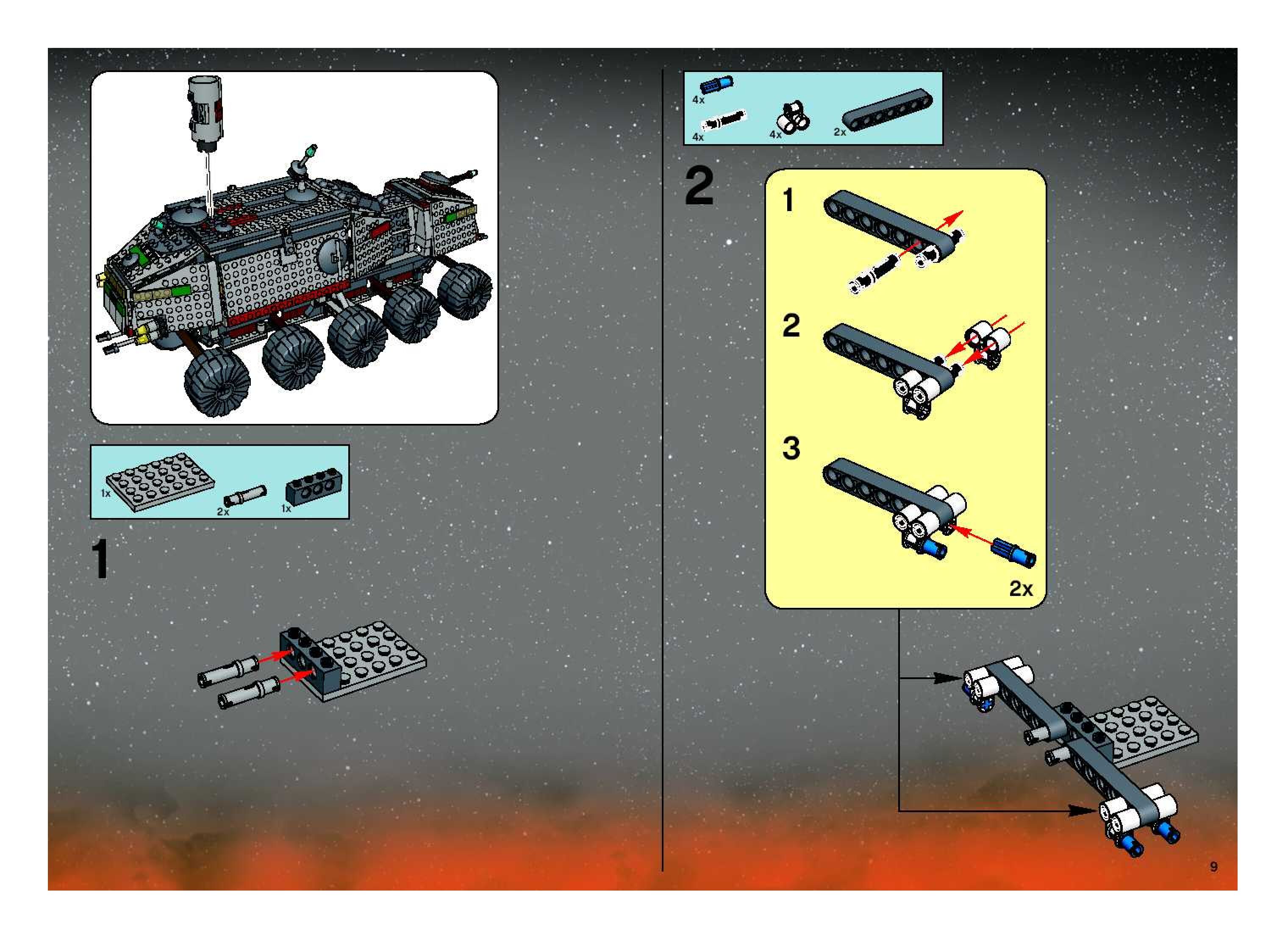 1x
2x
1x

1

4x
4x
4x
2x

2

1

2

3

2x

9