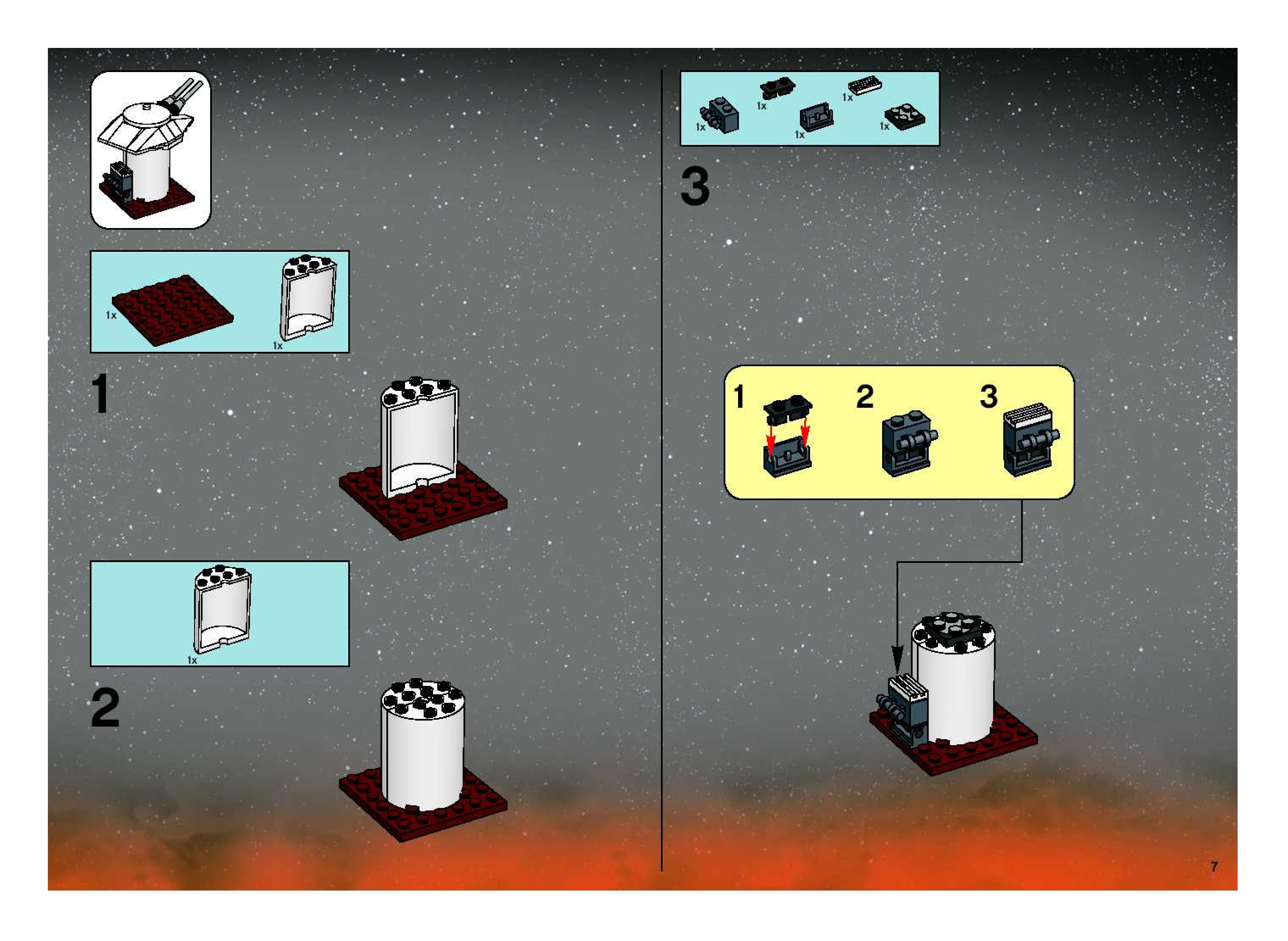 1x

1x

1

1x

2

1x

1x

1x

1x

1x

3

1

2

3

7