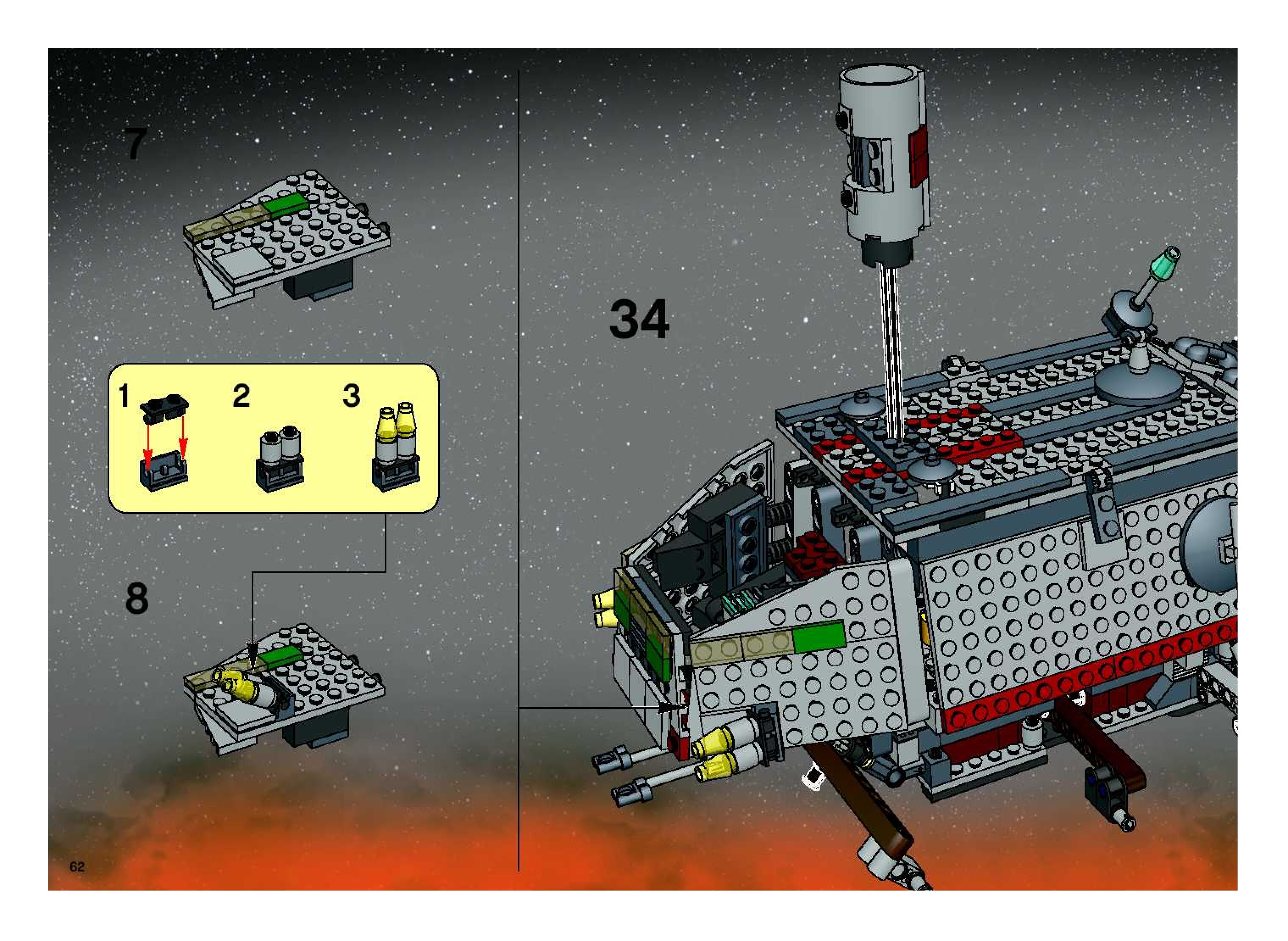 7

1
2
3

8

34

62