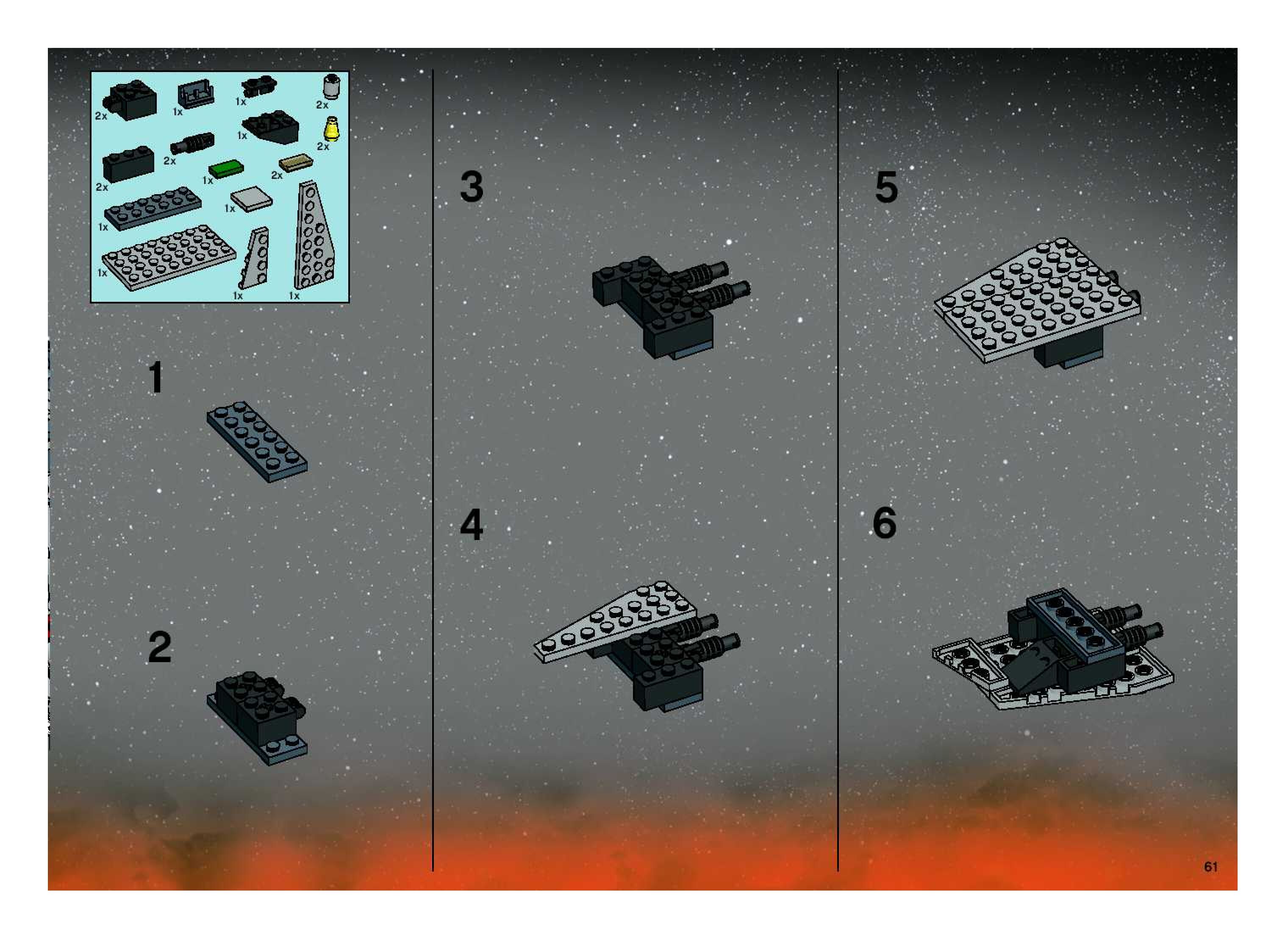 2x
1x
1x
2x
1x
2x
2x
2x
1x
2x
1x
1x
1x
1x
1x

1

2

3

4

5

6

61