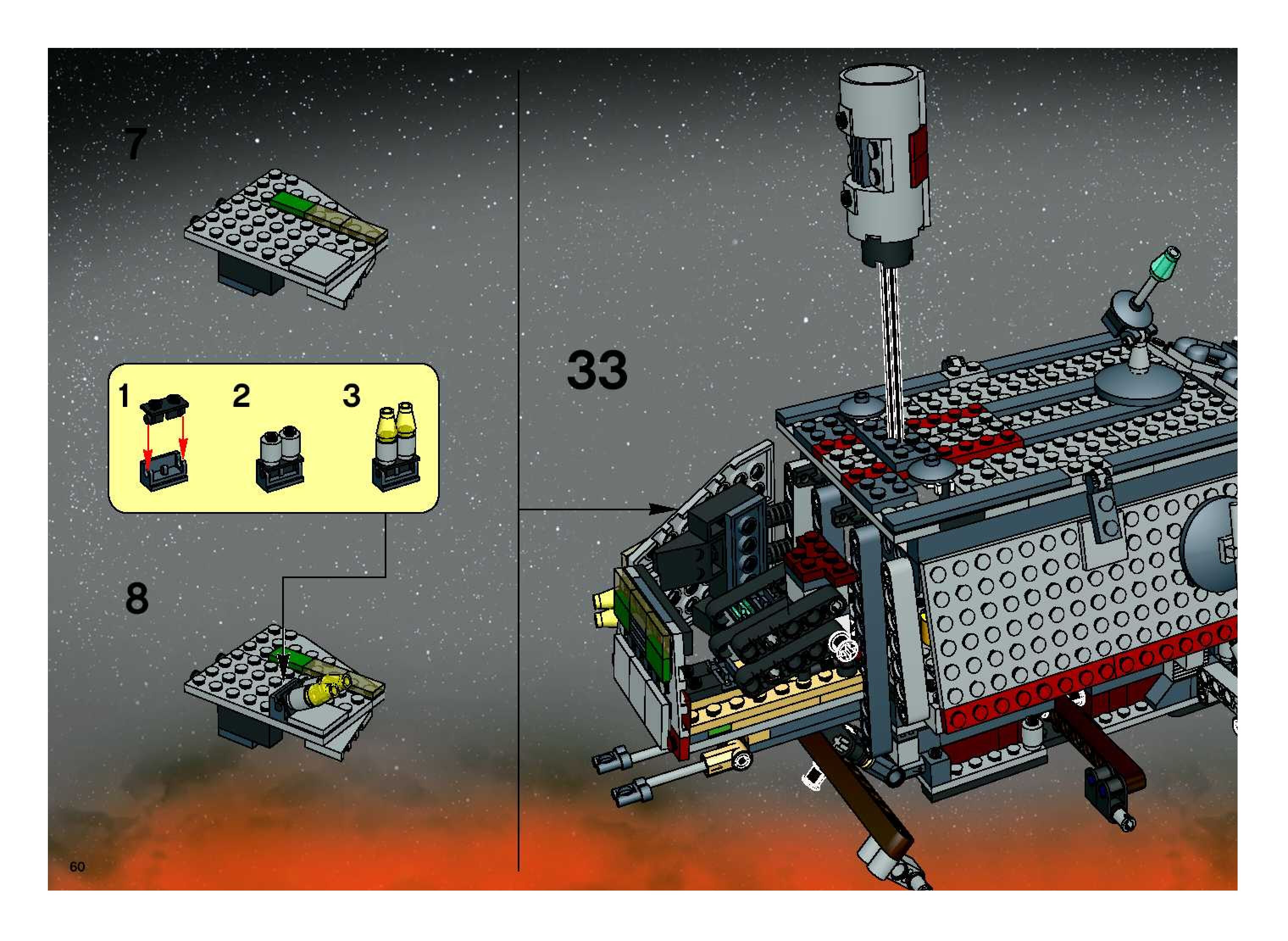 7

1 2 3

8

33

60