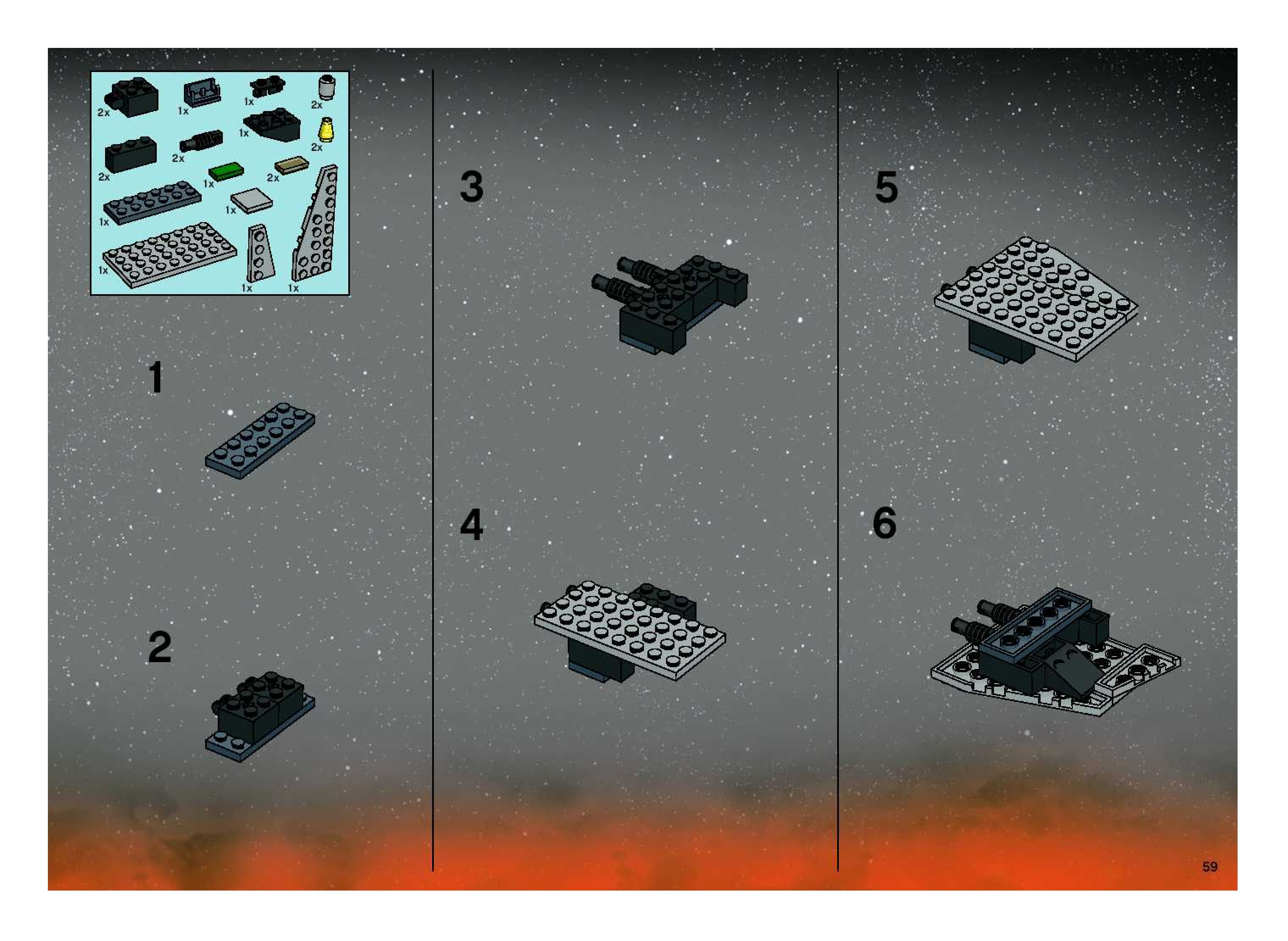 2x
1x
1x
2x
1x
2x
2x
2x
1x
2x
1x
1x
1x
1x
1x

1

2

3

4

5

6

59