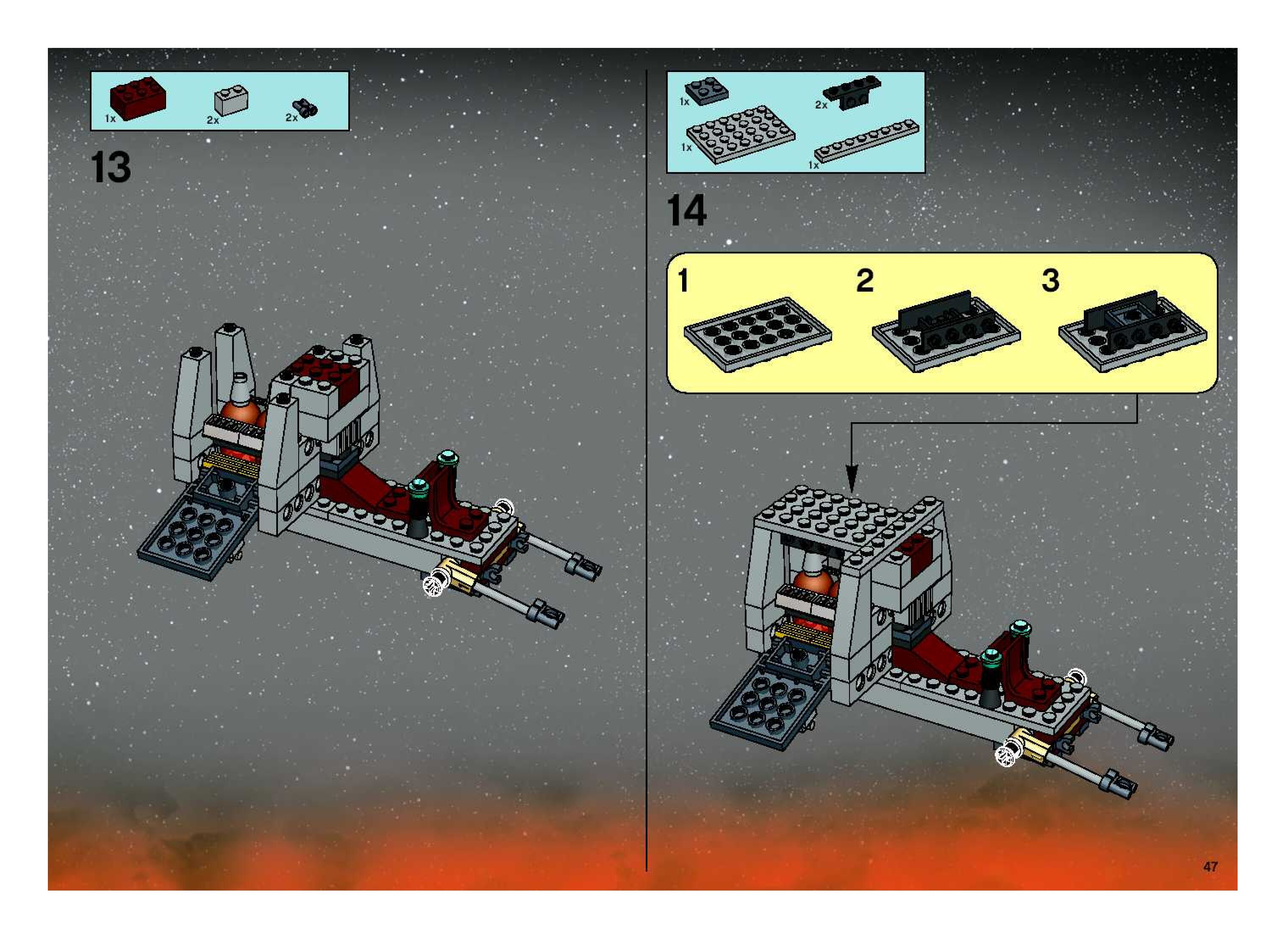 1x 2x 2x

13

1x 2x

1x 1x

14

1

2

3

47