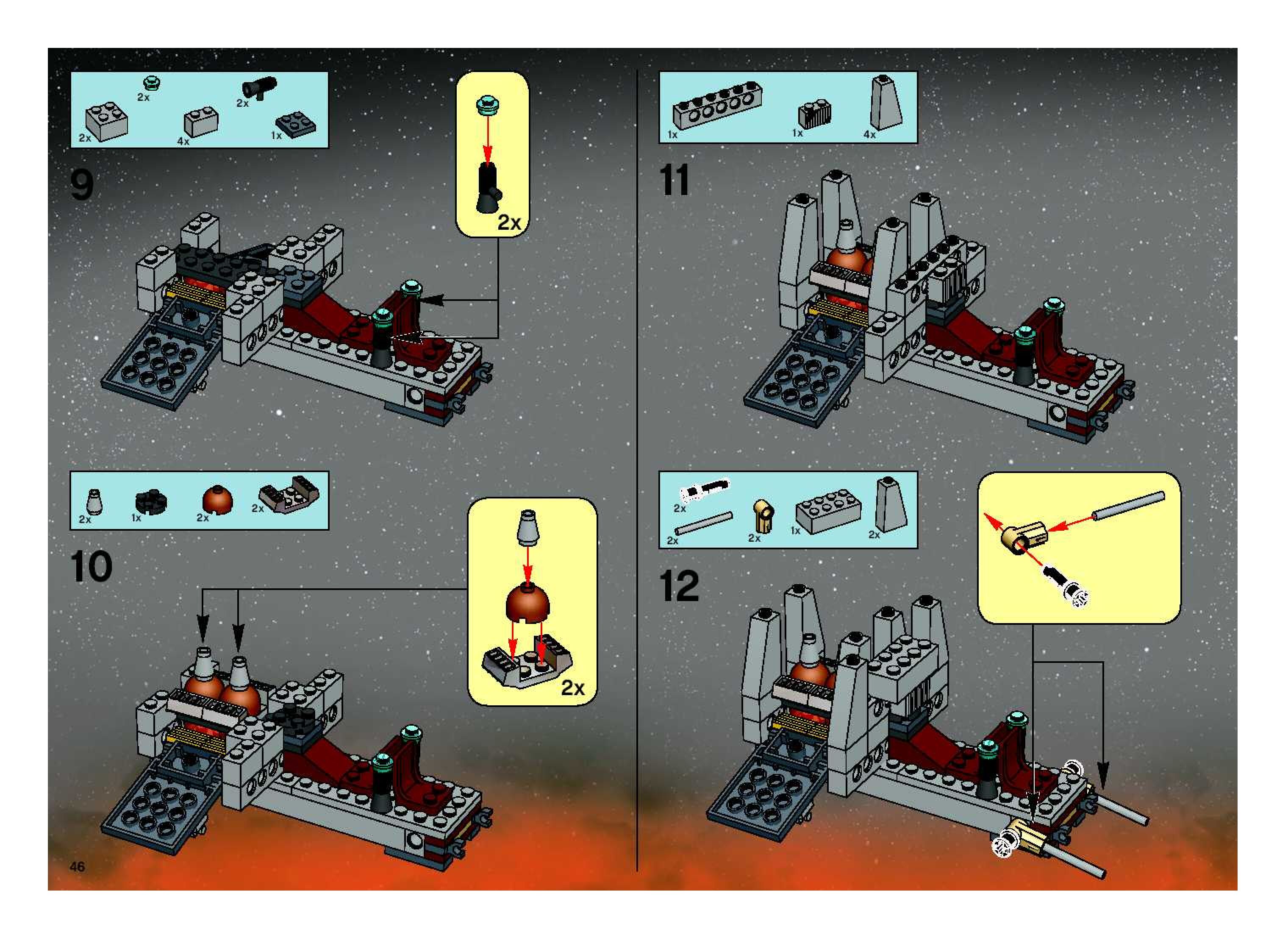 2x
2x
2x
4x
1x

9

2x

2x
1x
2x
2x

10

2x

46

1x
1x
4x

11

2x
2x
2x
1x
2x

12