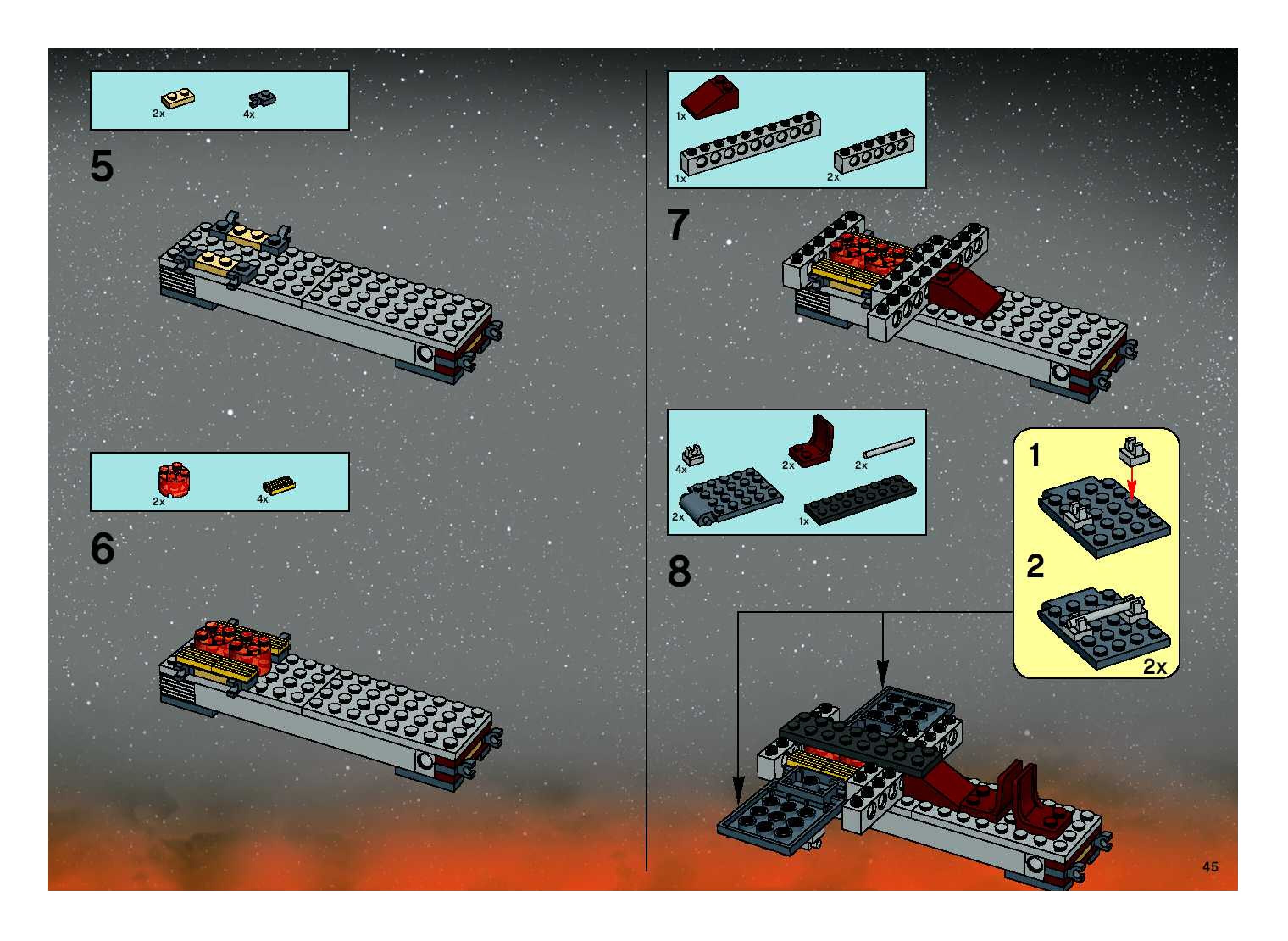 2x 4x

5

2x 4x

6

1x
1x 2x

7

4x 2x 2x
2x 1x

8

1

2

2x

45