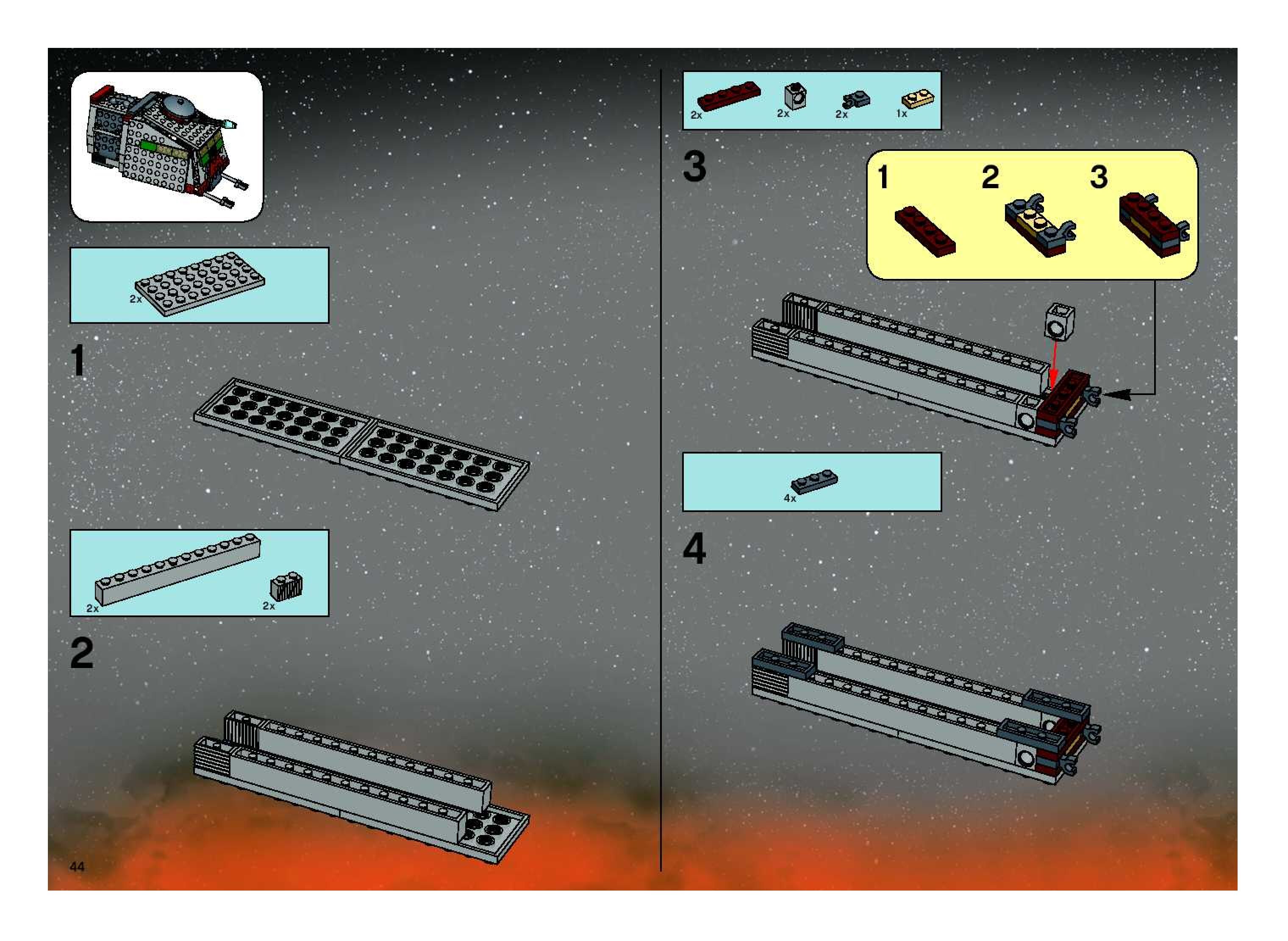 2x

1

2x

2x

2

44

2x

2x

2x

1x

3

1

2

3

4x

4