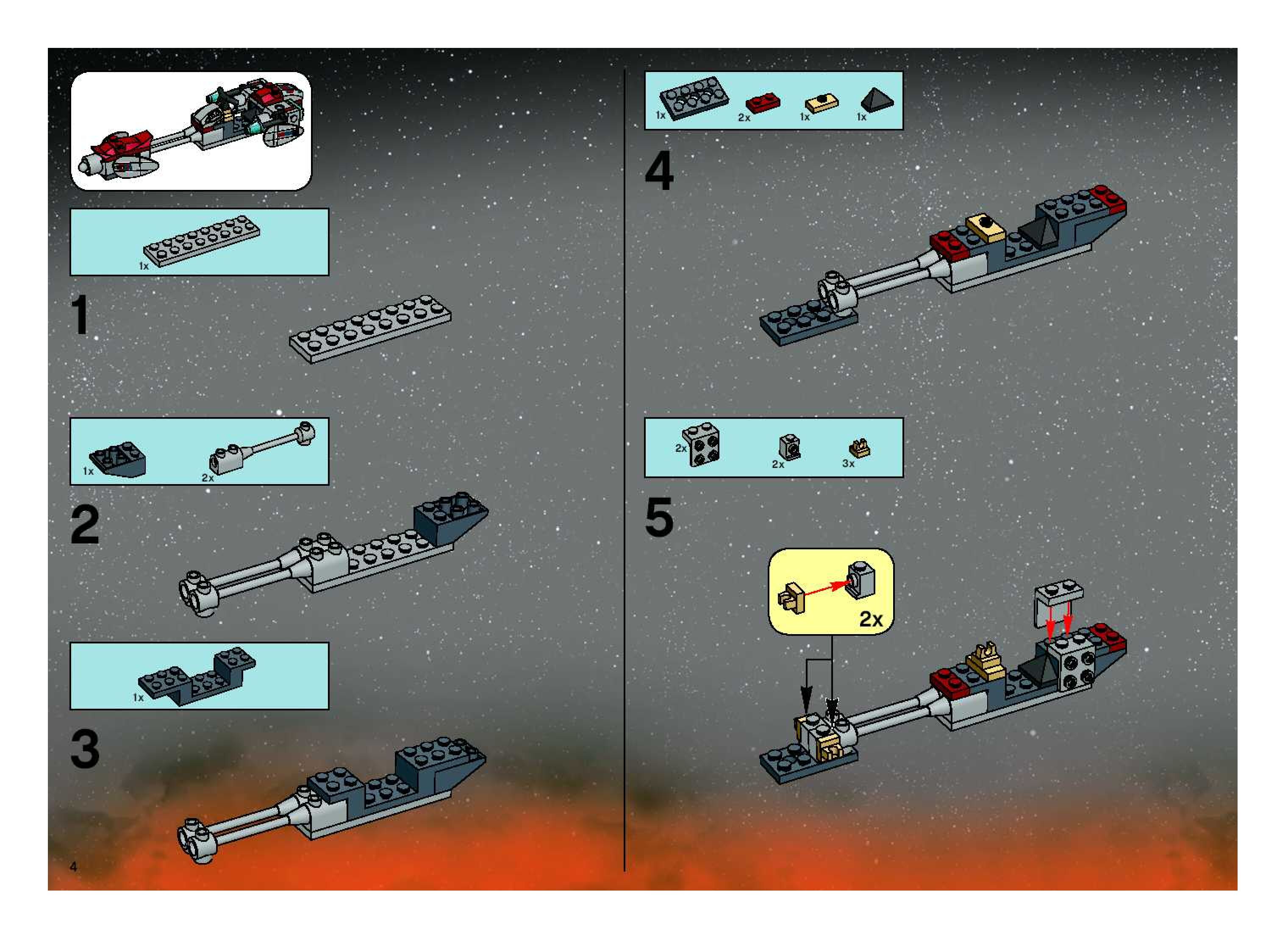 1x

1

1x
2x

2

1x

3

4

1x
2x
1x
1x

4

2x
2x
3x

5

2x