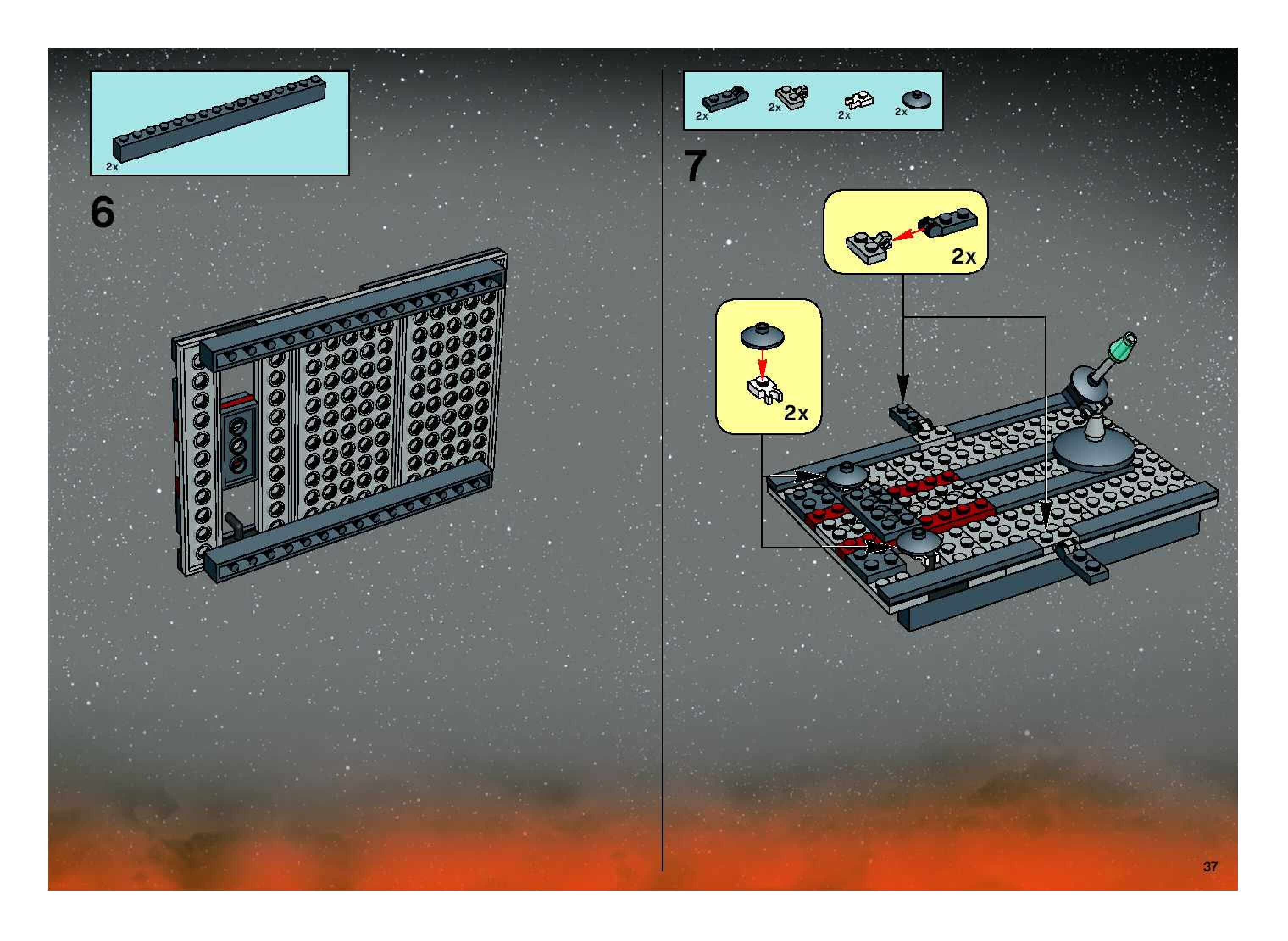 2x

6

2x 2x 2x 2x

7

2x

2x

37