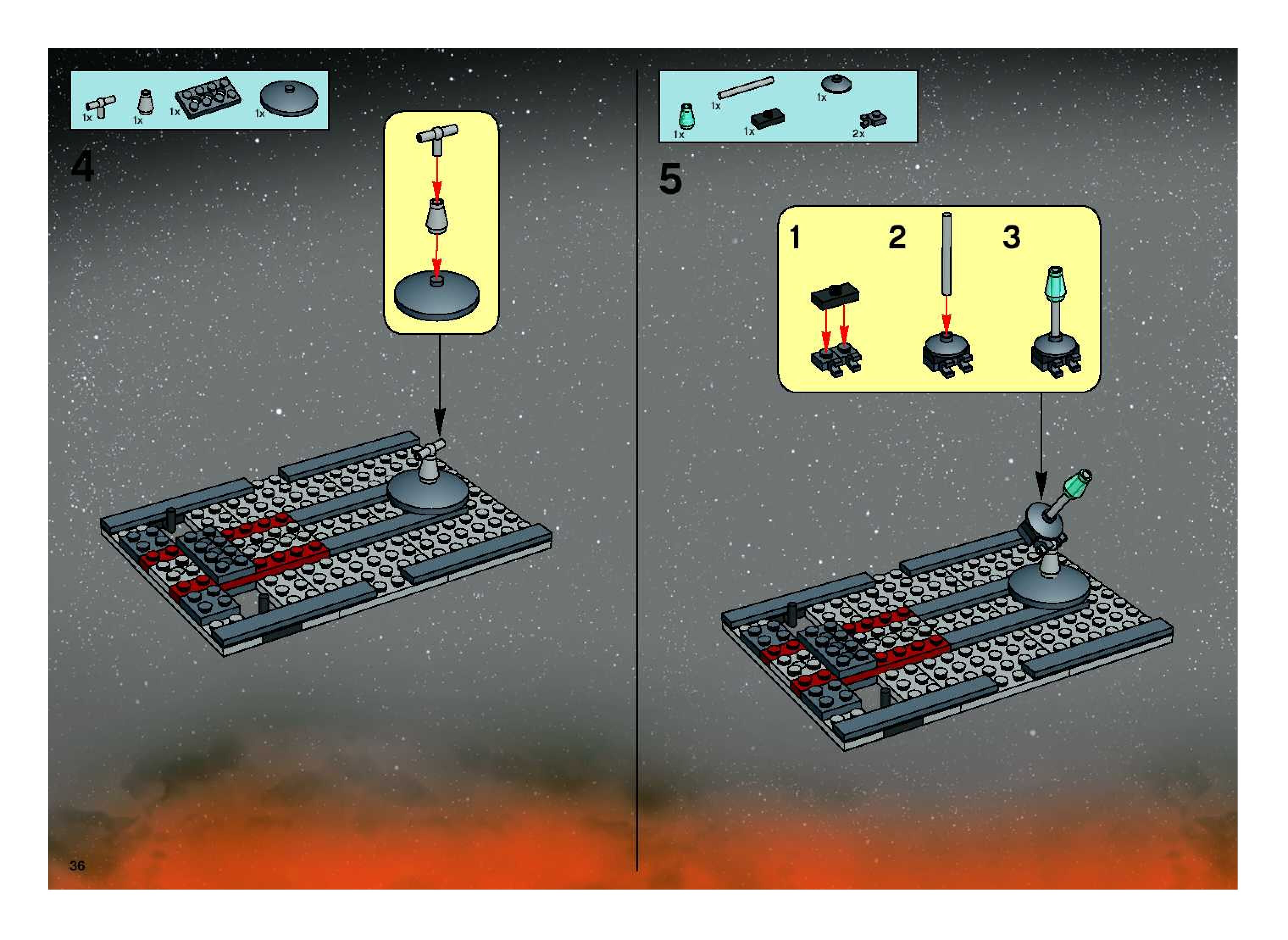 1x 1x 1x 1x

4

1x 1x

1x 1x 2x

5

1 2 3

36