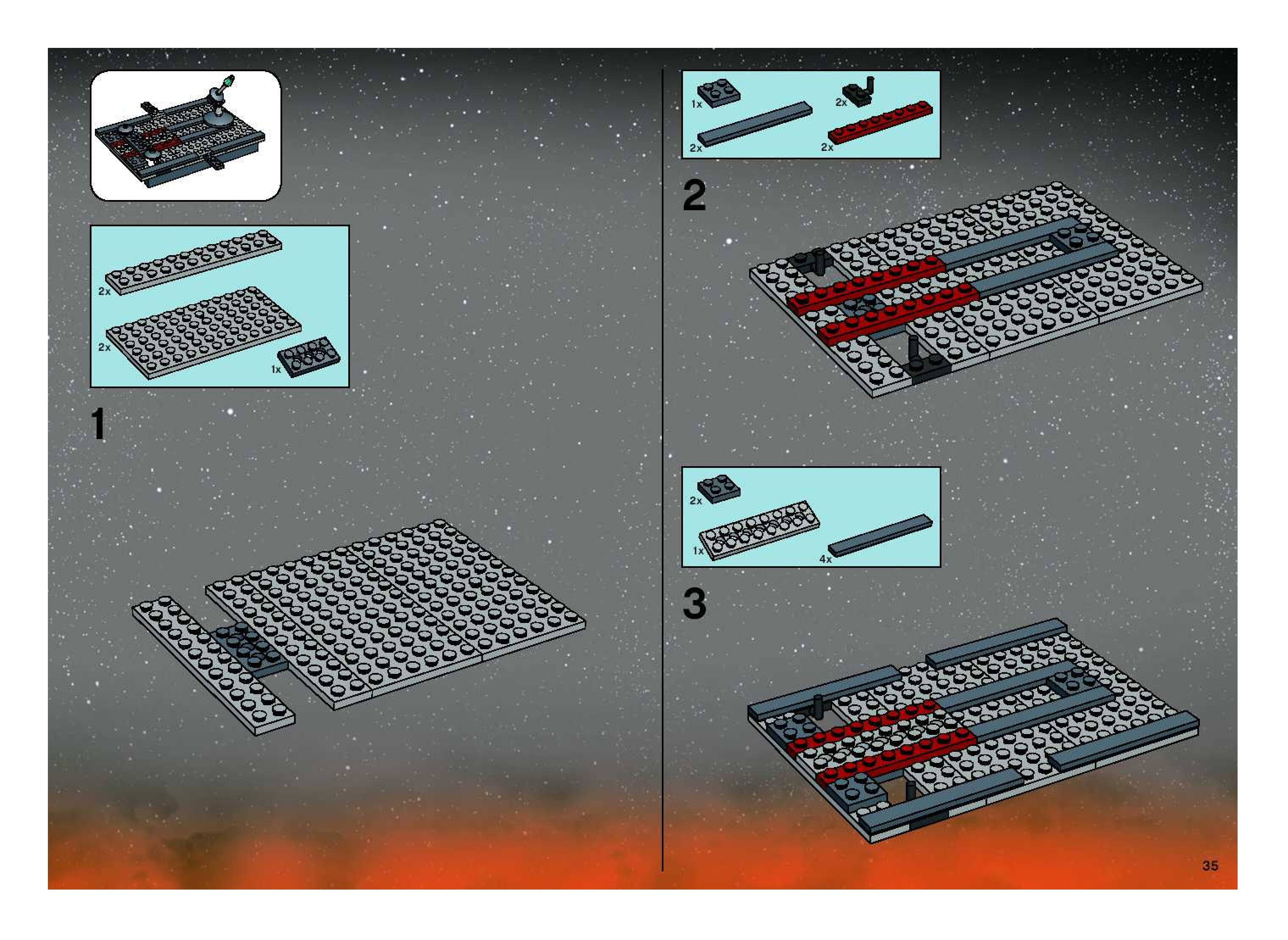 2x

2x

1x

1

1x

2x

2x

2x

2

2x

1x

4x

3

35