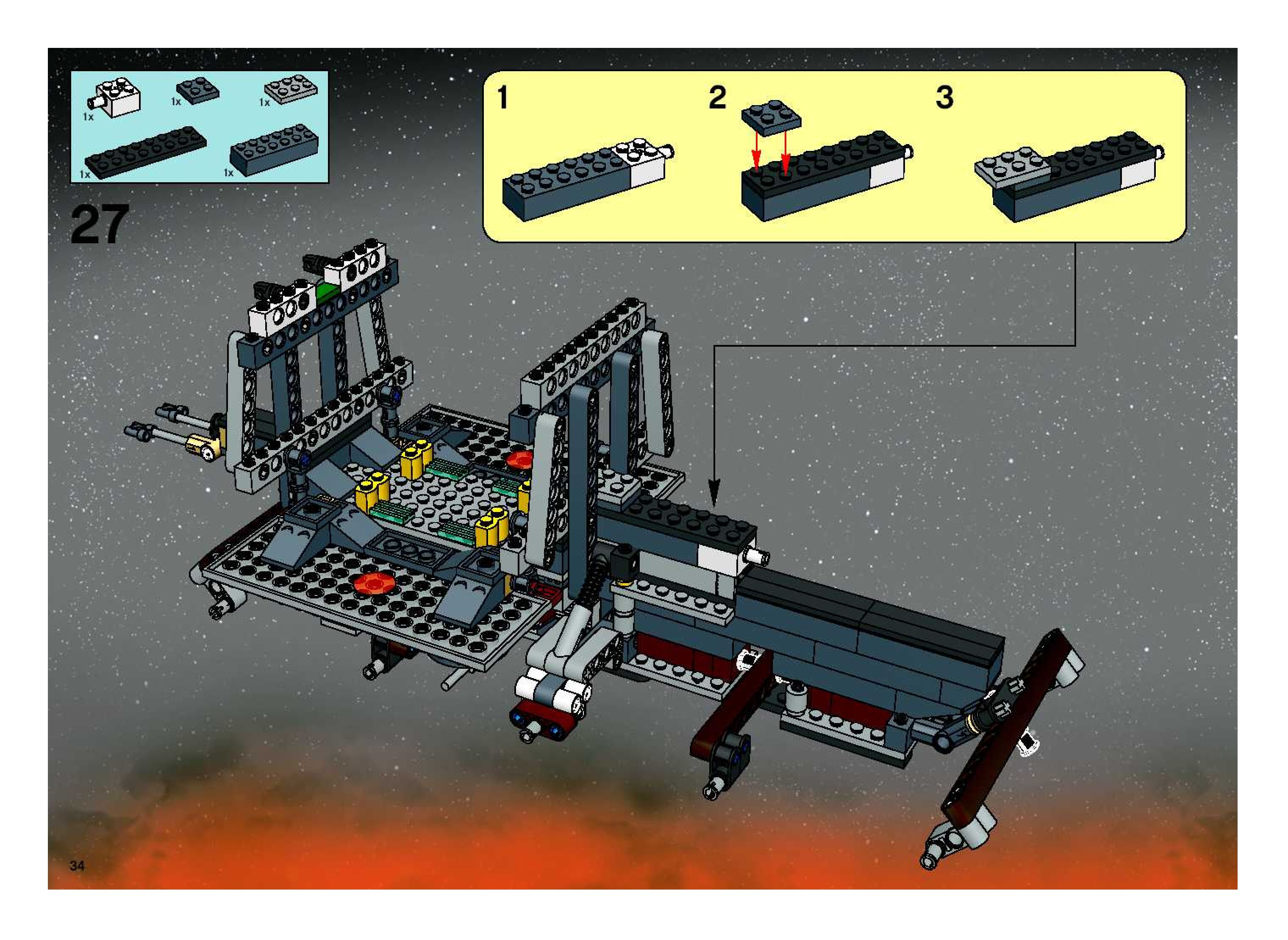 1x
1x
1x
1x
1x

27

1
2
3

34