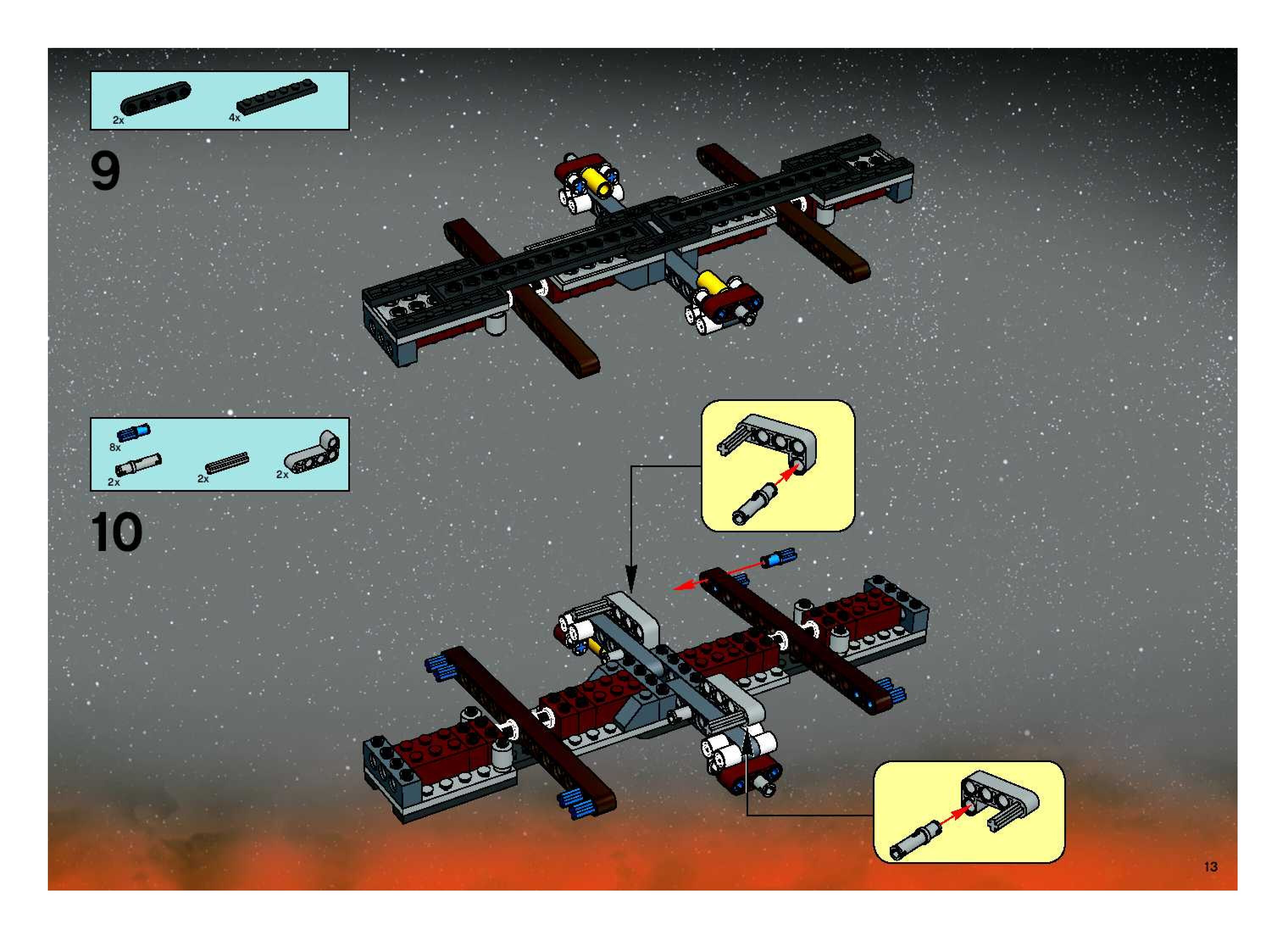 2x

4x

9

8x

2x

2x

2x

10

13