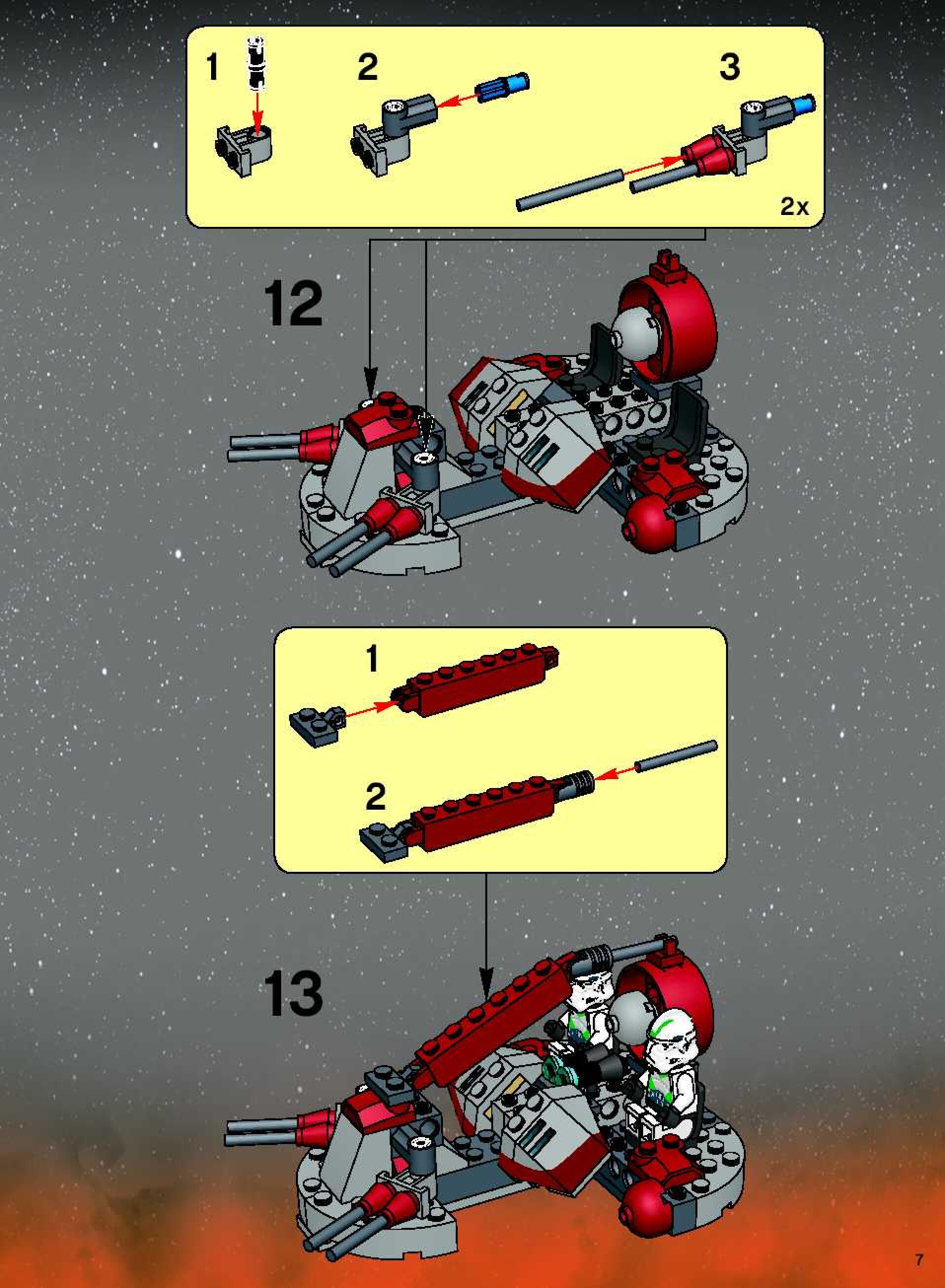 1
2
3
2x
12
1
2
13
7