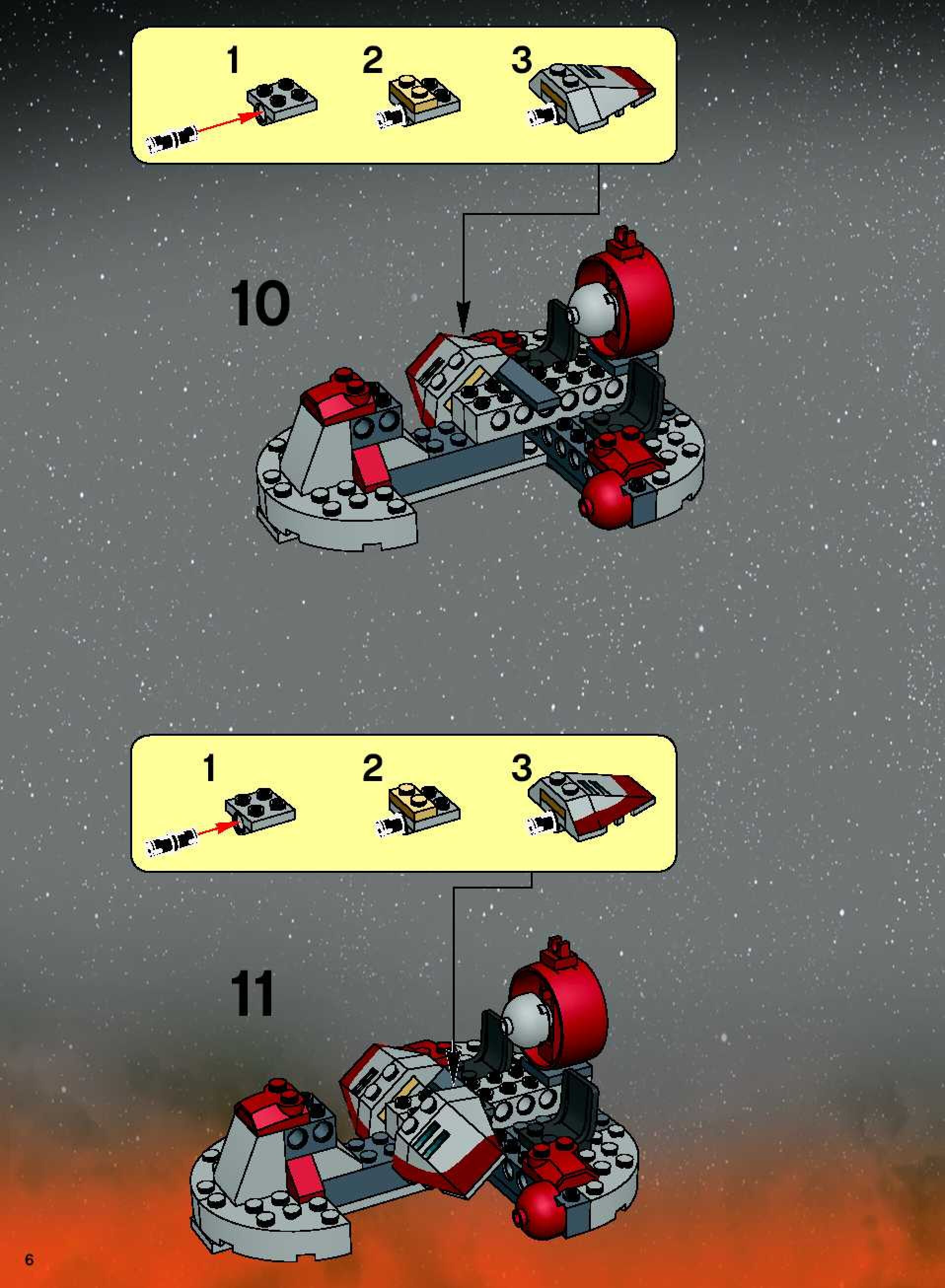 1 2 3

10

1 2 3

11

6