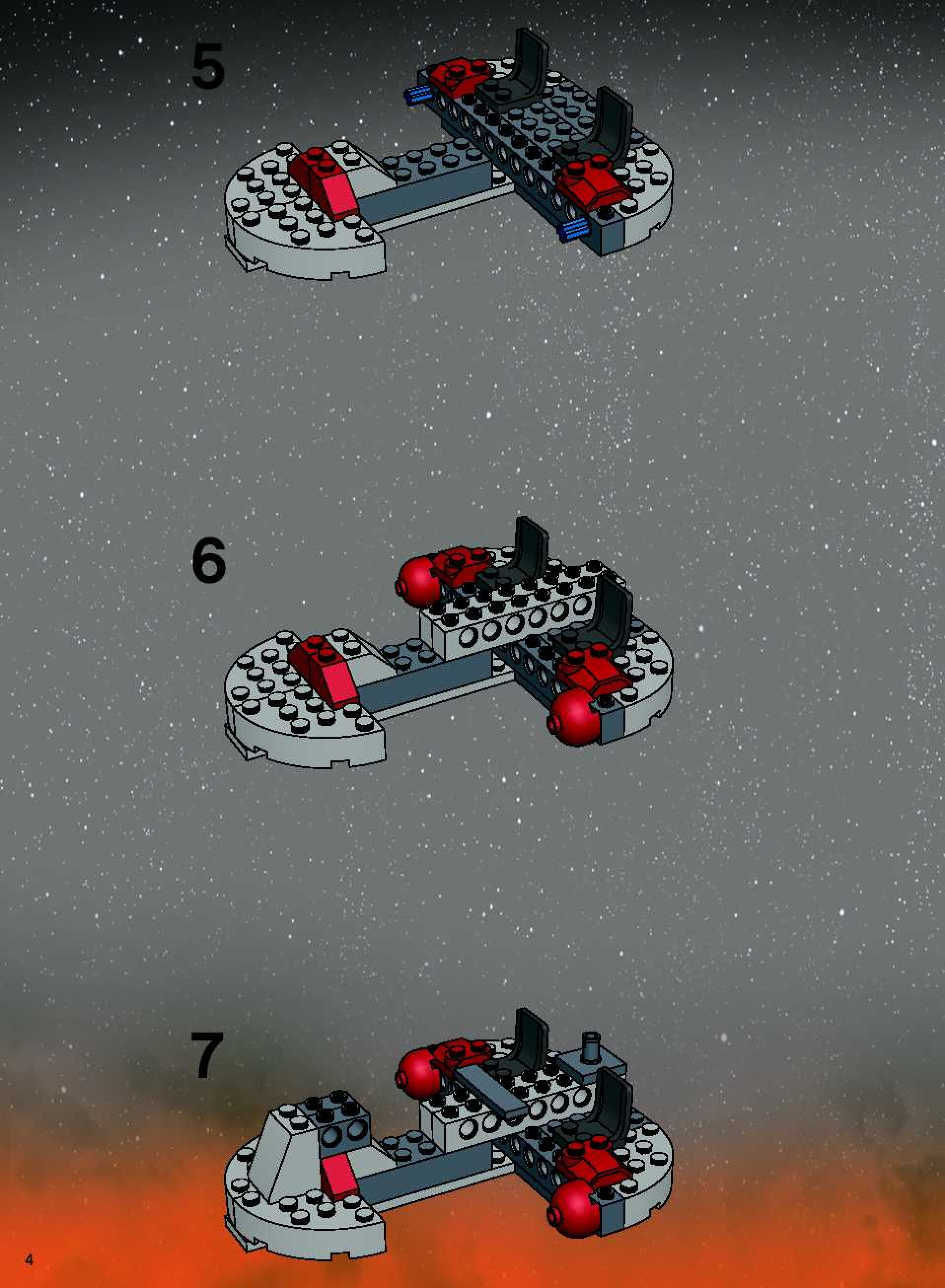 5

6

7

4