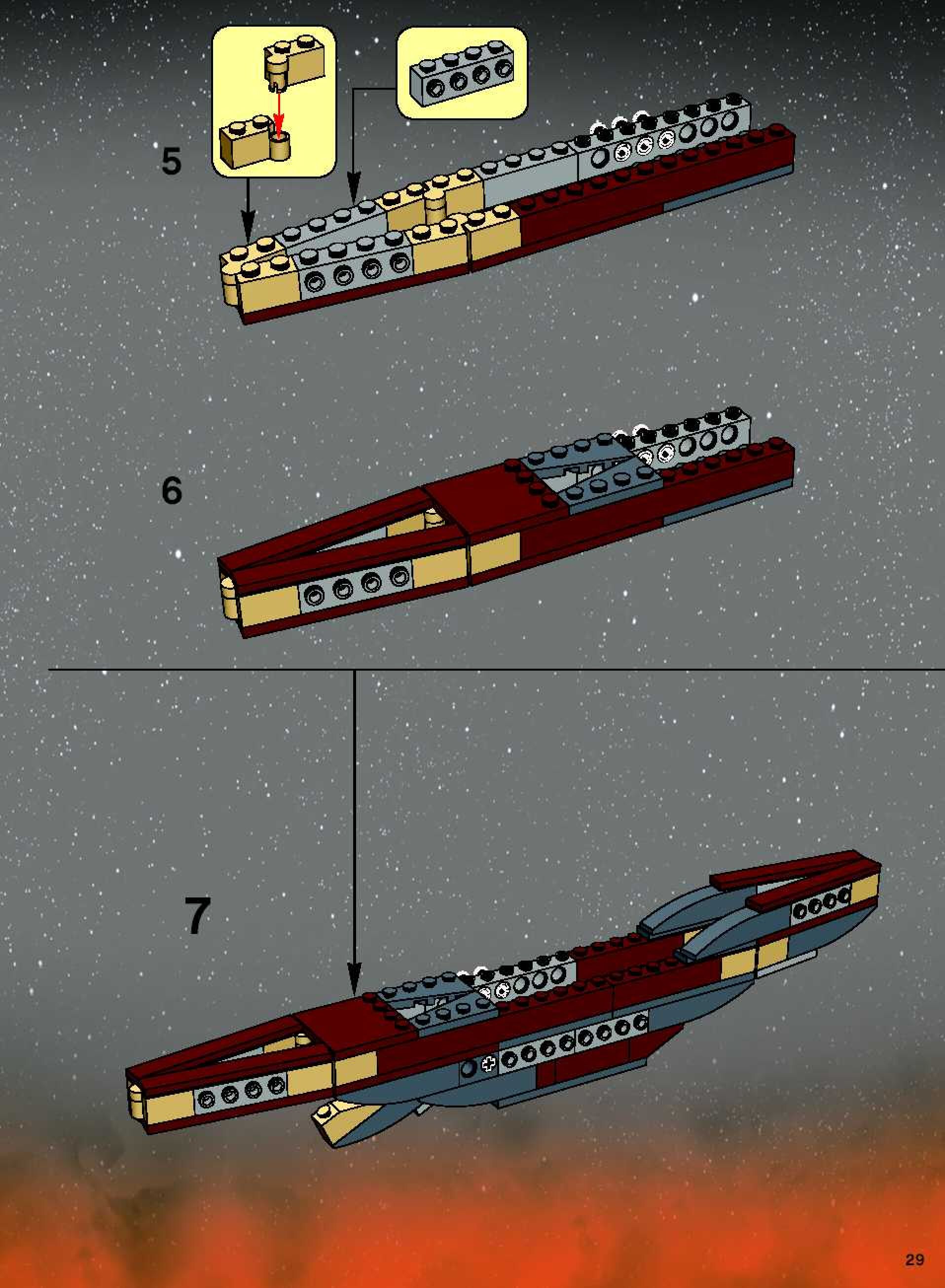 5

6

7

29