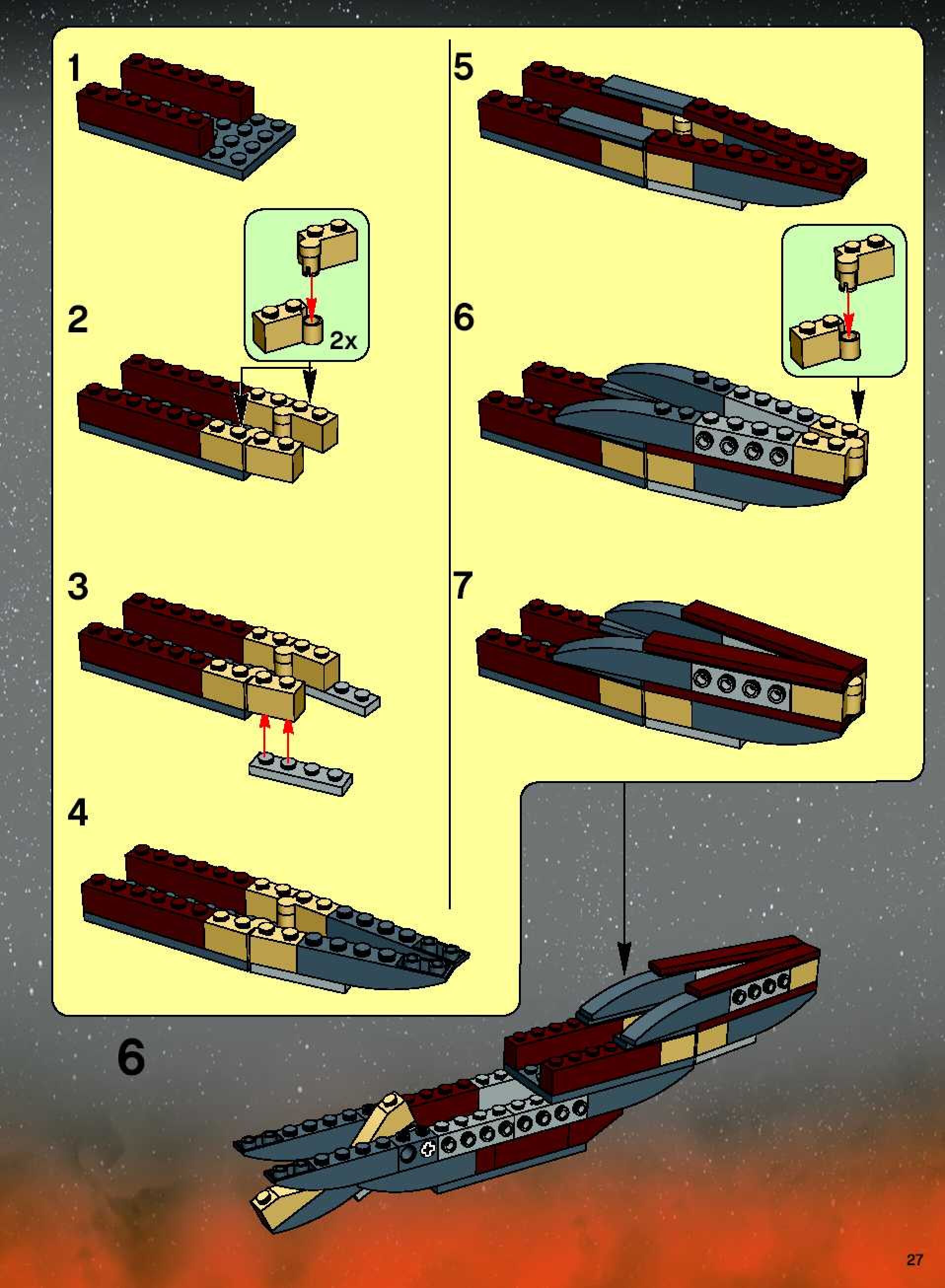 1

2

2x

3

4

5

6

7

6

27