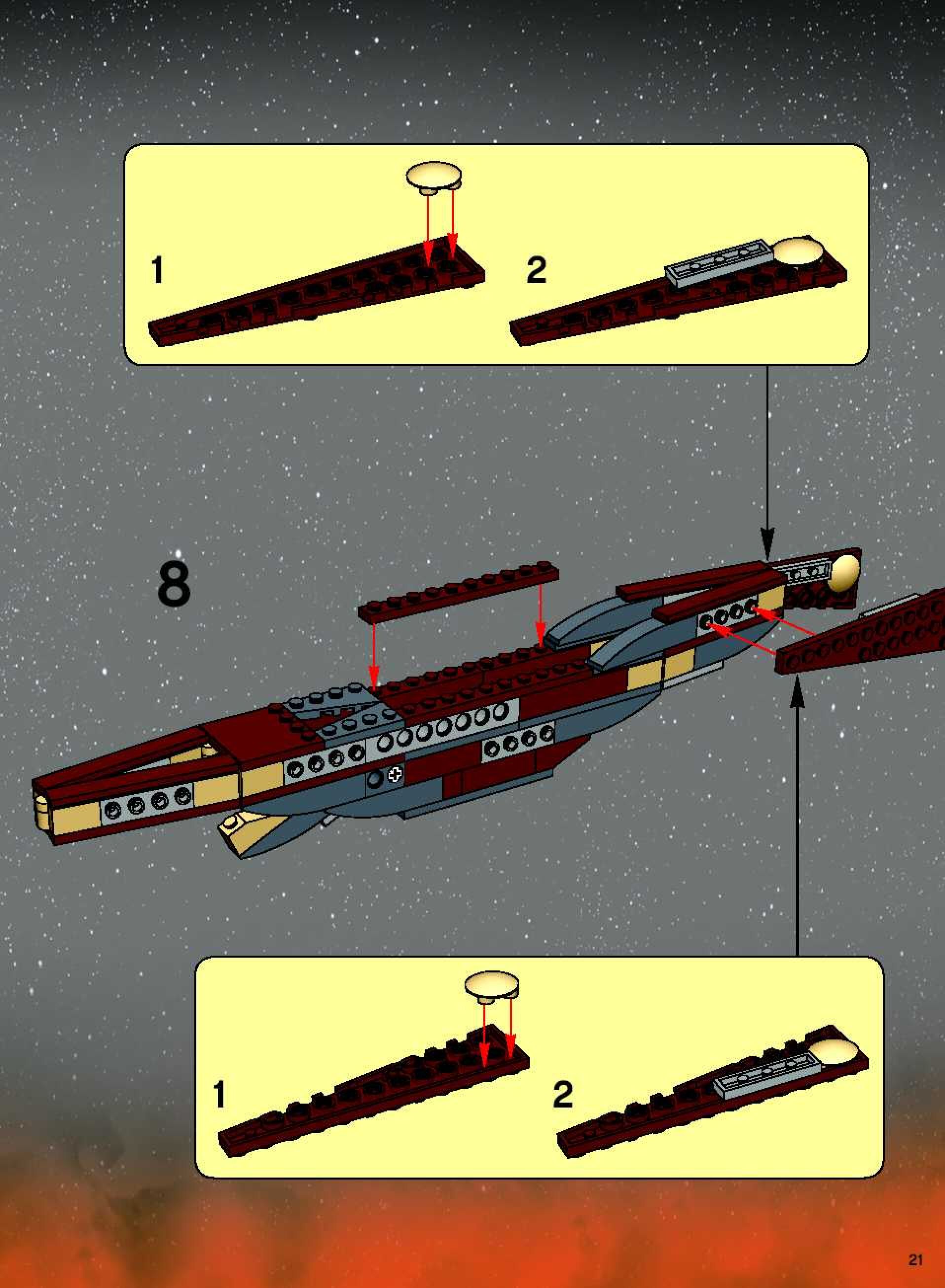 1

2

8

1

2

21