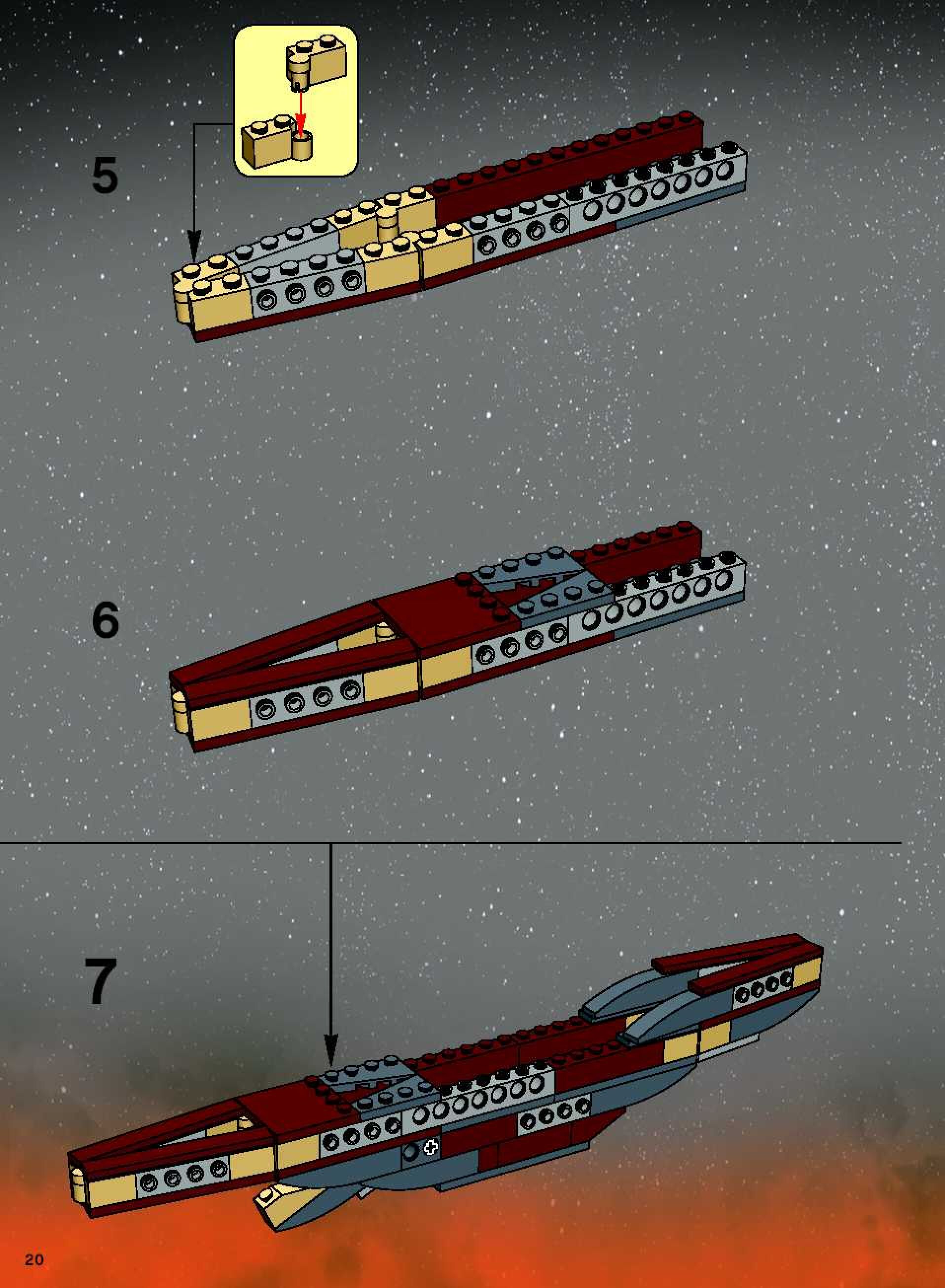 5

6

7

20