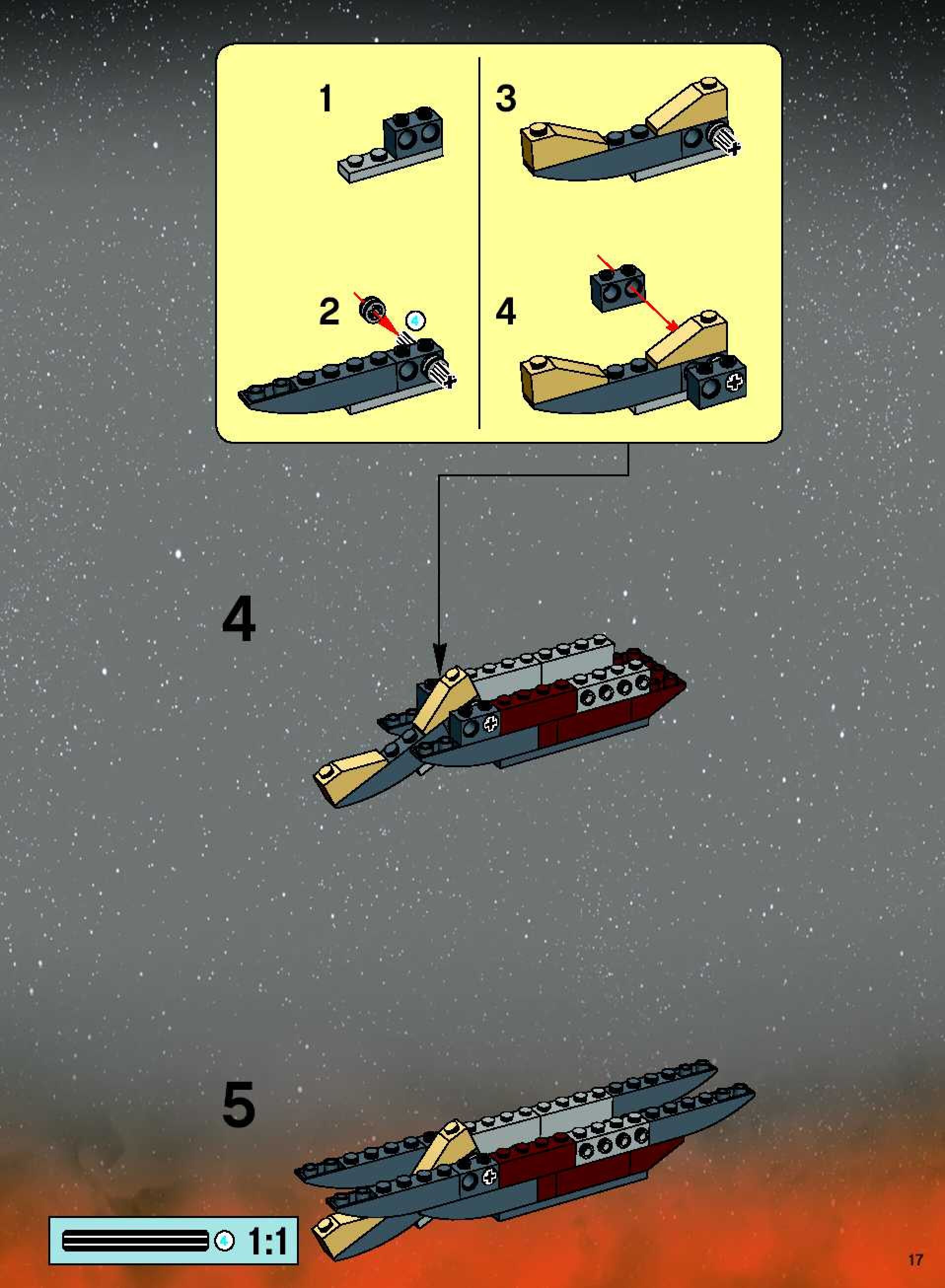 1

2

4

3

4

4

5

4 1:1

17