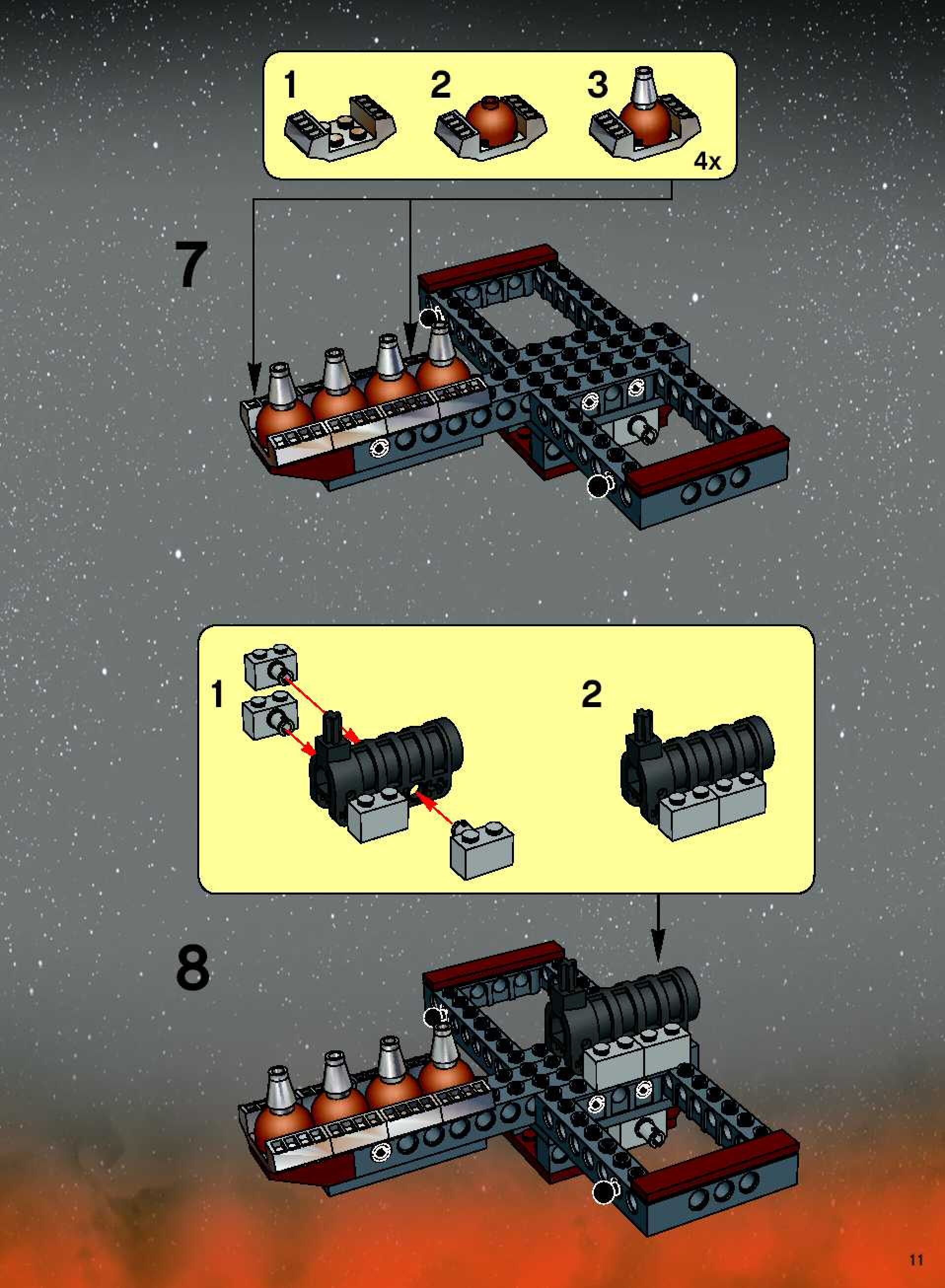 1 2 3

4x

7

1

2

8

11