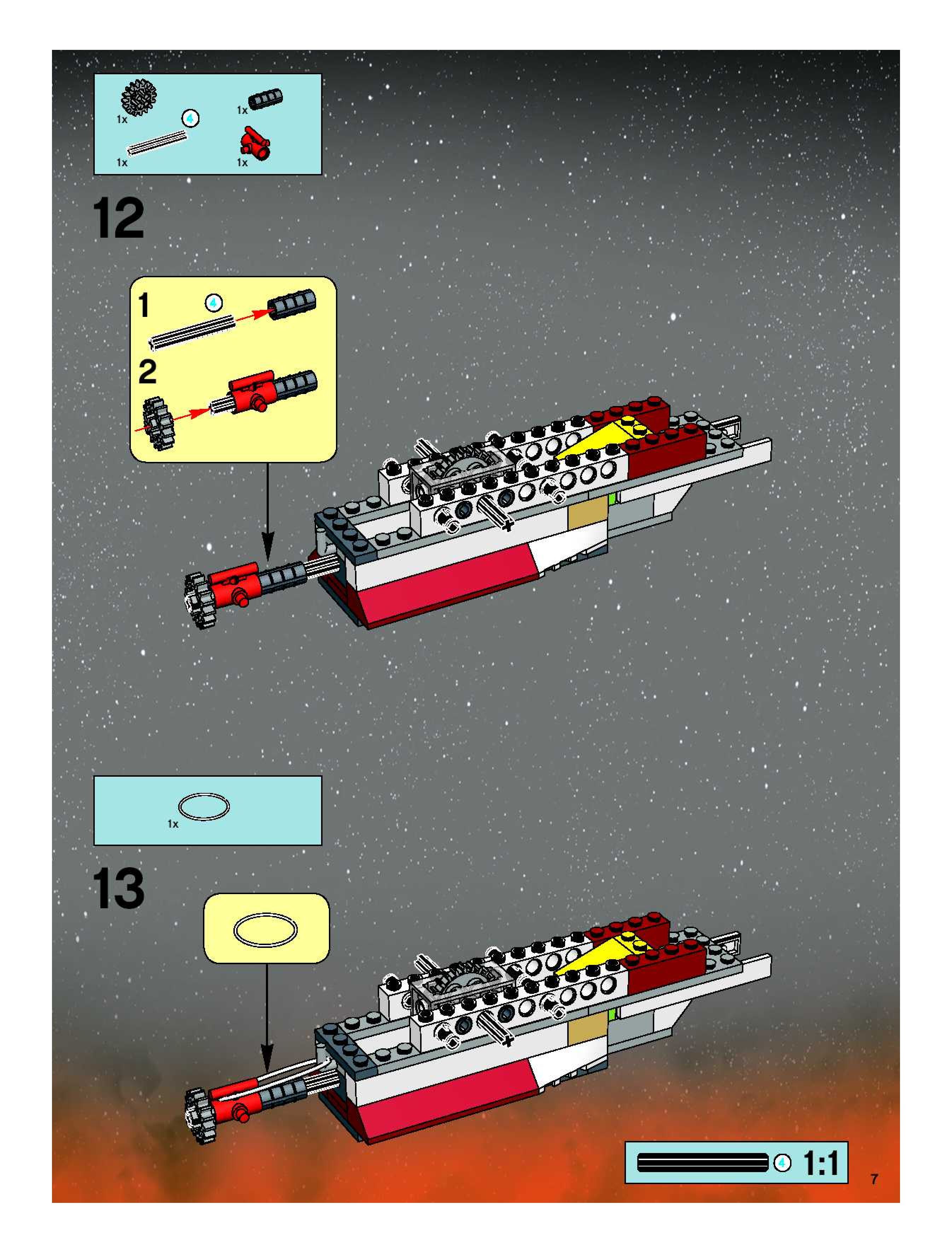 1x
4
1x
1x
1x

12

1
4
2

1x

13

4
1:1

7